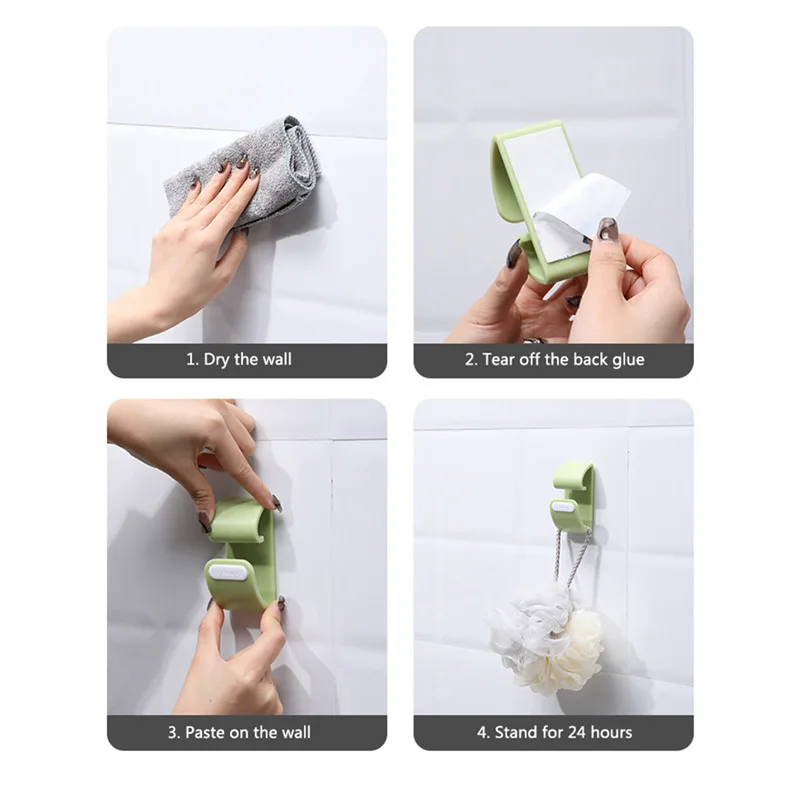 1. Dry the wall

2. Tear off the back glue

3. Paste on the wall

4. Stand for 24 hours