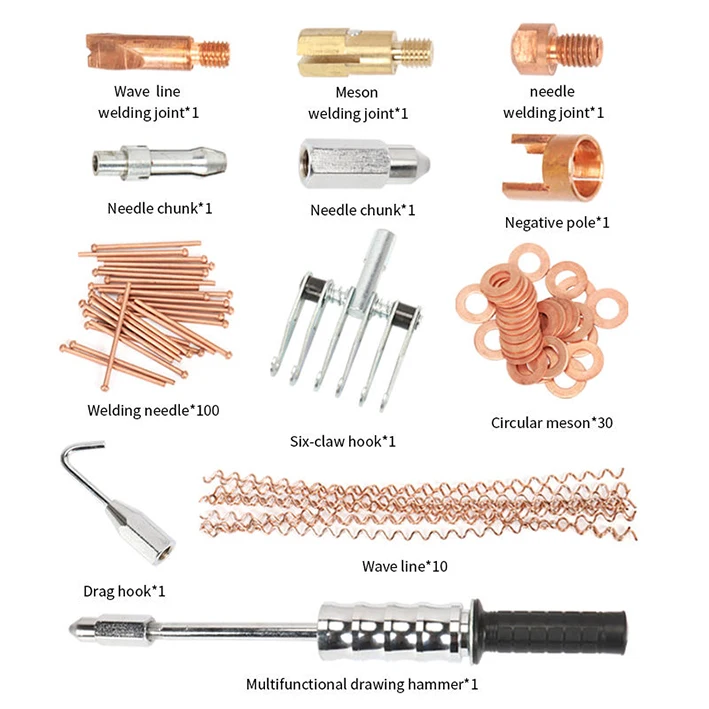 Wave line welding joint*1

Meson welding joint*1

needle welding joint*1

Needle chunk*1

Needle chunk*1

Negative pole*1

Welding needle*100

Six-claw hook*1

Circular meson*30

Drag hook*1

Wave line*10

Multifunctional drawing hammer*1