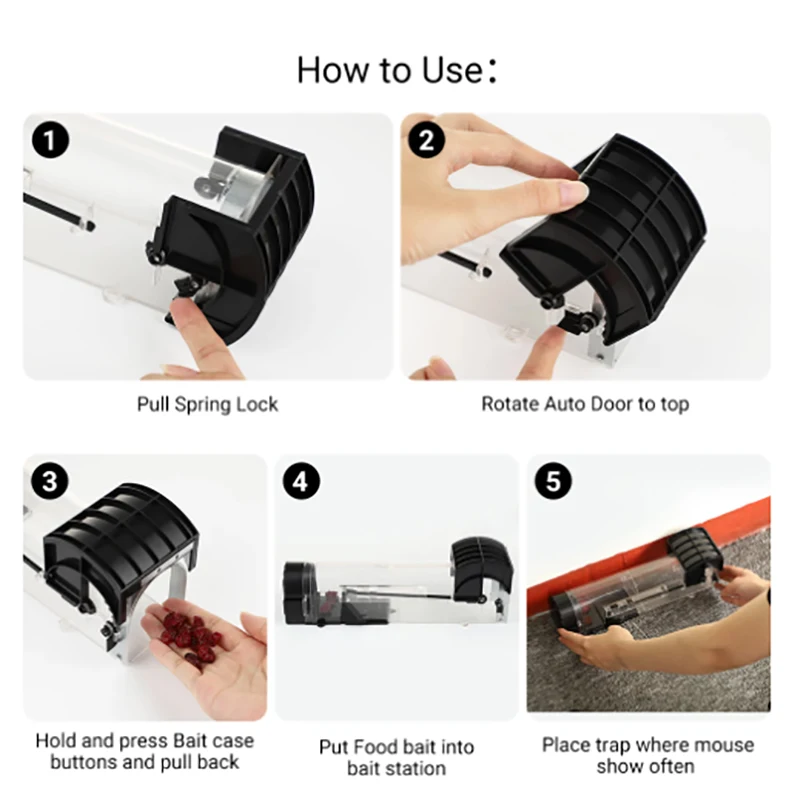 How to Use:

1

Pull Spring Lock

2

Rotate Auto Door to top

3

Hold and press Bait case buttons and pull back

4

Put Food bait into bait station

5

Place trap where mouse show often