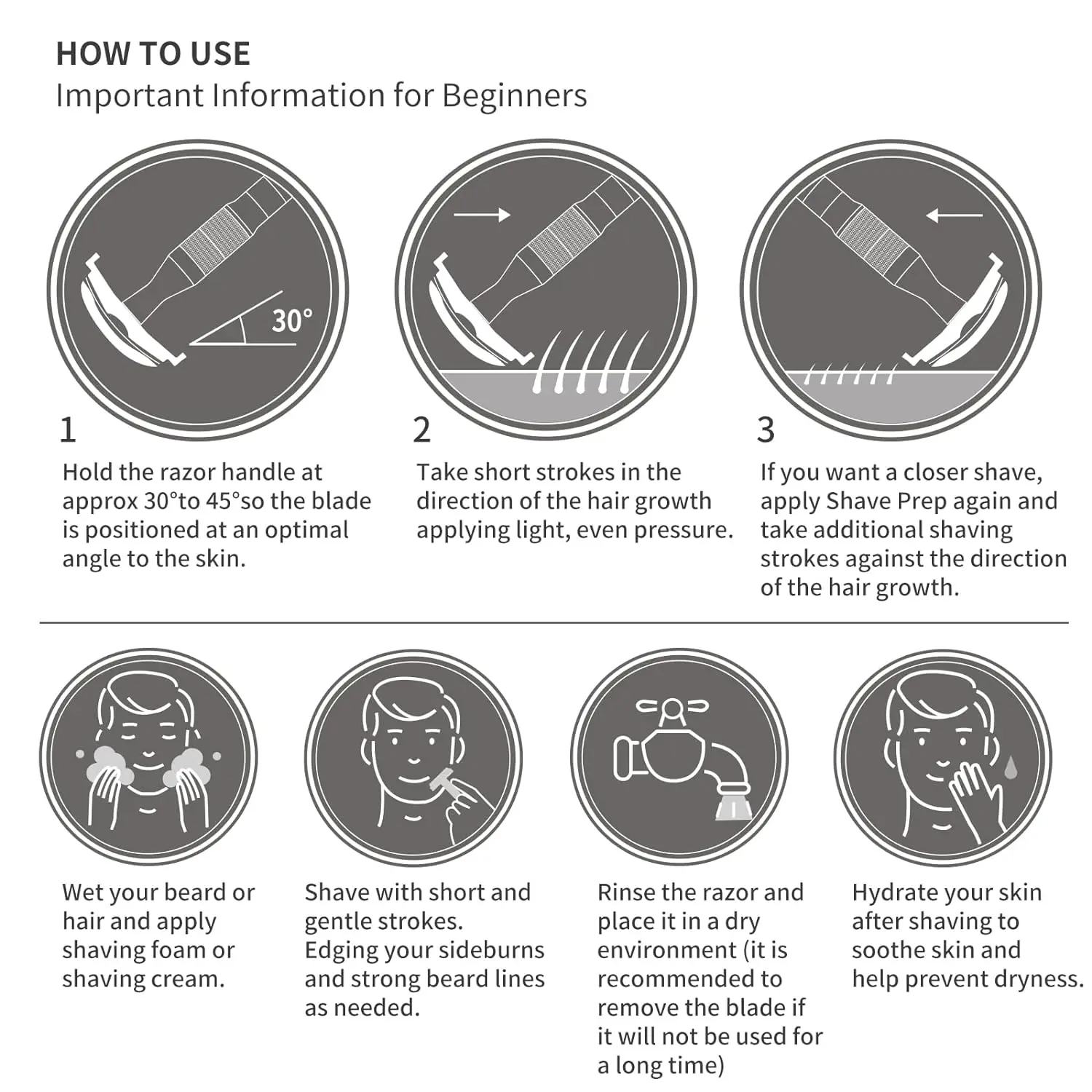 HOW TO USE
Important Information for Beginners

30°

1
Hold the razor handle at approx 30°to 45°so the blade is positioned at an optimal angle to the skin.

2
Take short strokes in the direction of the hair growth applying light, even pressure.

3
If you want a closer shave, apply Shave Prep again and take additional shaving strokes against the direction of the hair growth.

Wet your beard or hair and apply shaving foam or shaving cream.

Shave with short and gentle strokes. Edging your sideburns and strong beard lines as needed.

Rinse the razor and place it in a dry environment (it is recommended to remove the blade if it will not be used for a long time)

Hydrate your skin after shaving to soothe skin and help prevent dryness.