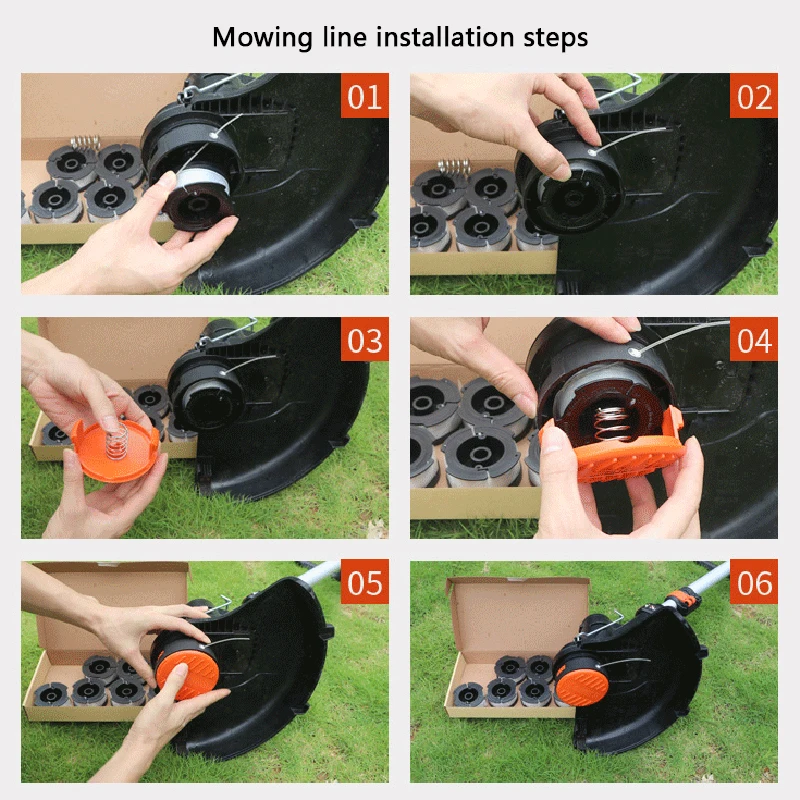 Mowing line installation steps

01

02

03

04

05

06