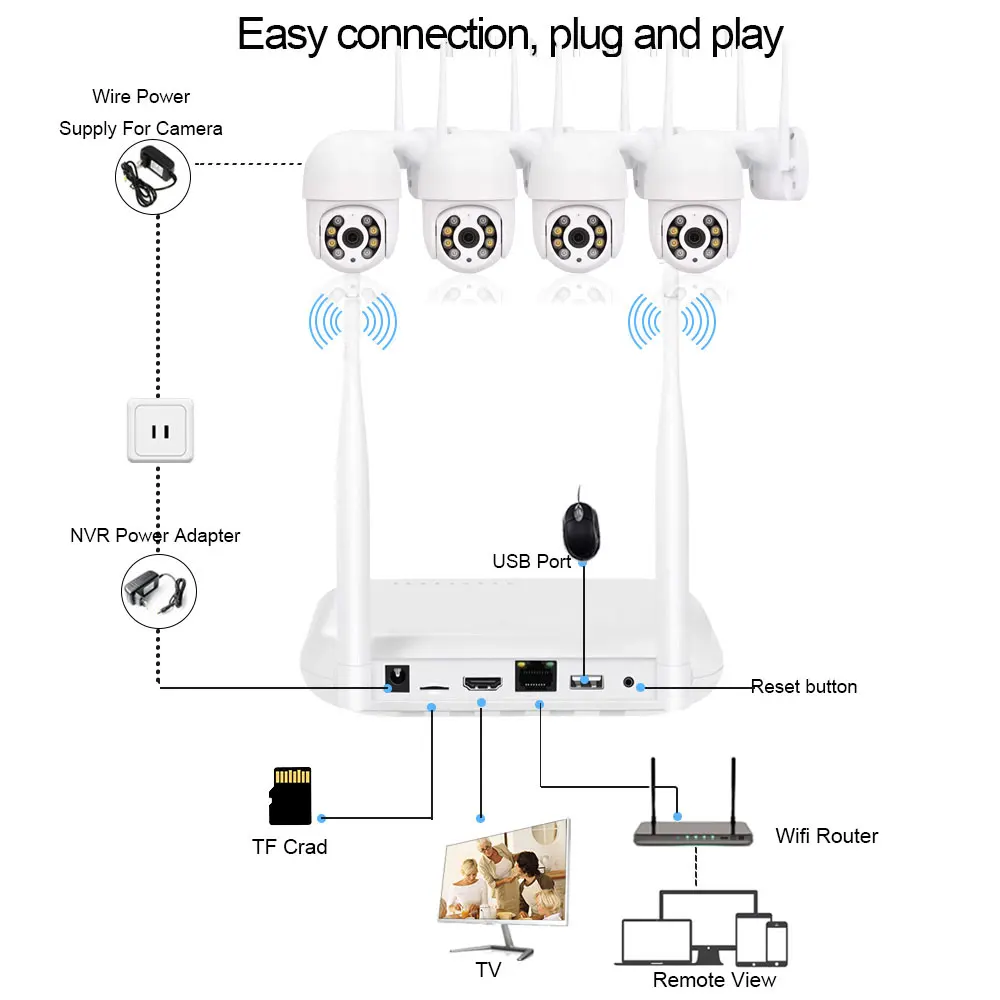 Easy connection, plug and play

Wire Power Supply For Camera

NVR Power Adapter

USB Port

Reset button

TF Crad

TV

Wifi Router

Remote View