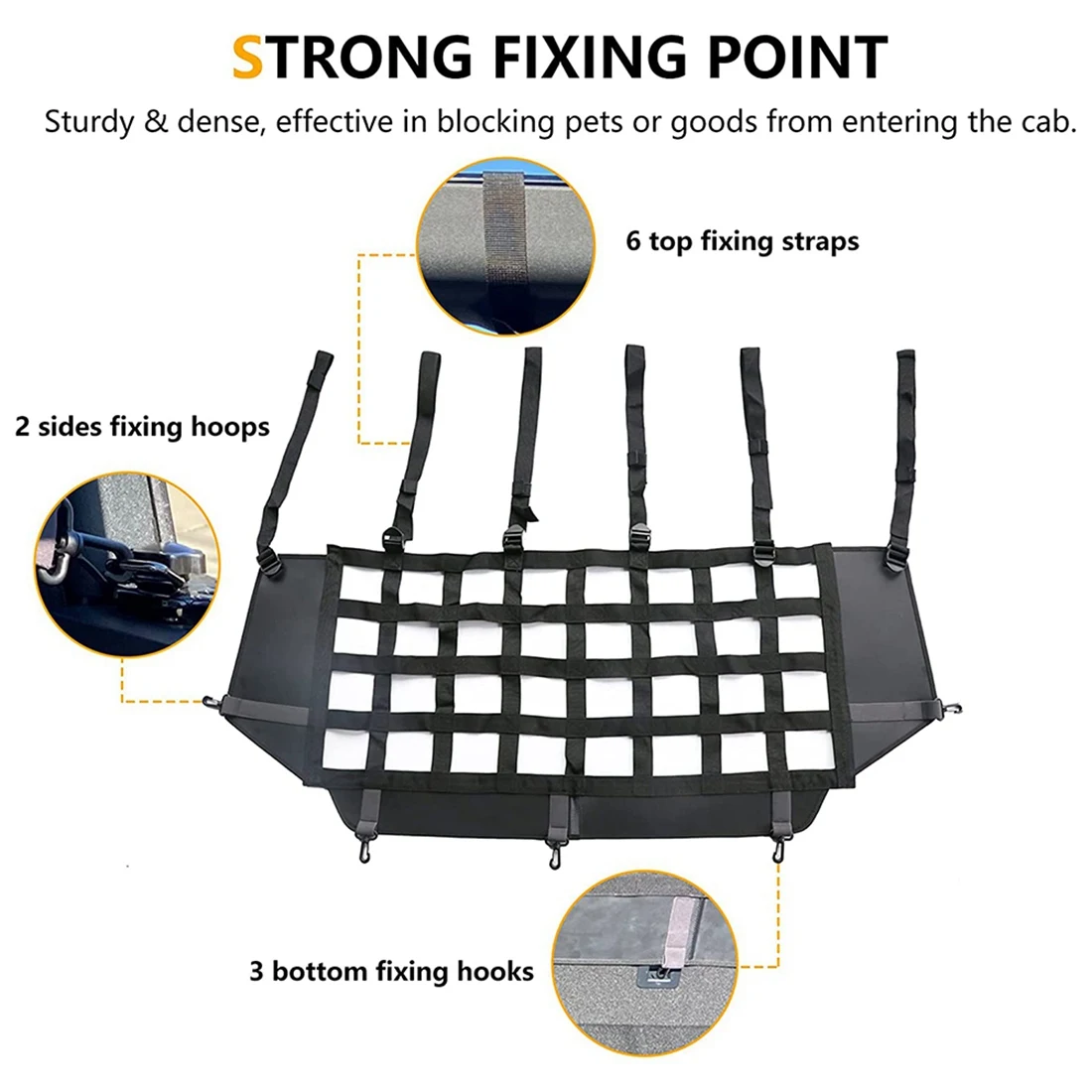 STRONG FIXING POINT

Sturdy & dense, effective in blocking pets or goods from entering the cab.

6 top fixing straps

2 sides fixing hoops

3 bottom fixing hooks