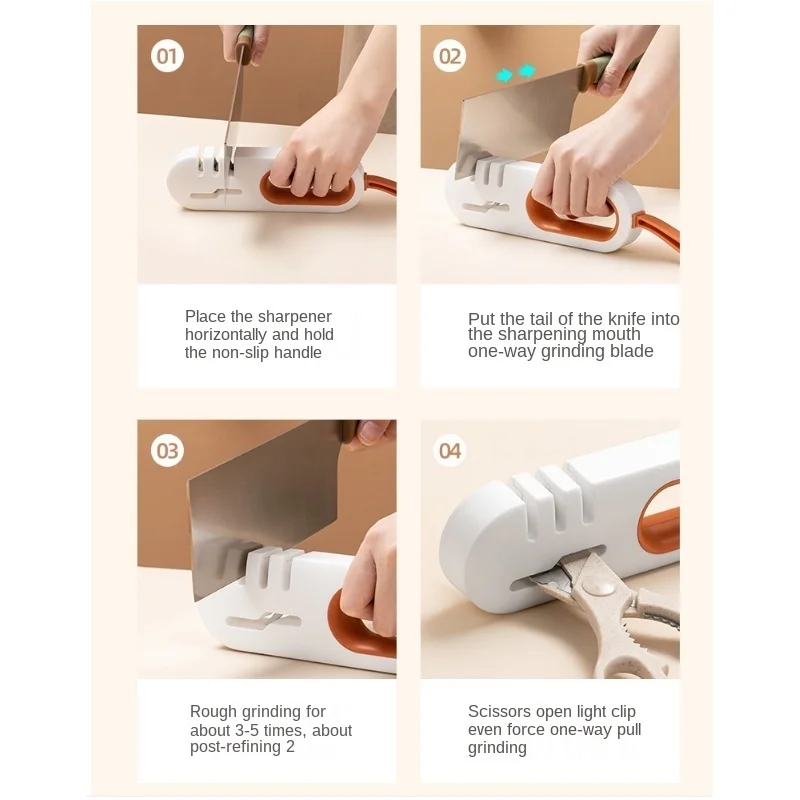 01

Place the sharpener horizontally and hold the non-slip handle

02

Put the tail of the knife into the sharpening mouth one-way grinding blade

03

Rough grinding for about 3-5 times, about post-refining 2

04

Scissors open light clip even force one-way pull grinding