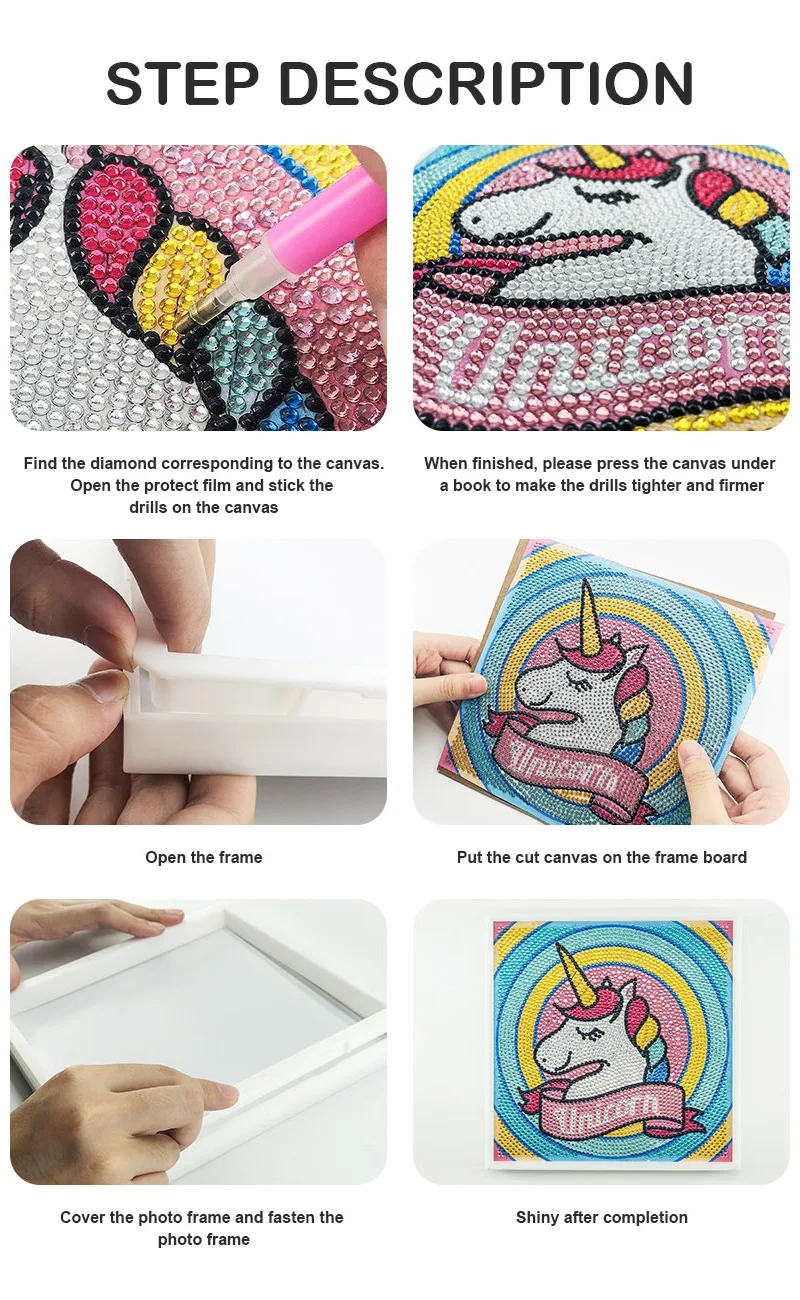 STEP DESCRIPTION

Unicorn

Find the diamond corresponding to the canvas. Open the protect film and stick the drills on the canvas

When finished, please press the canvas under a book to make the drills tighter and firmer

Unicorn

Open the frame

Put the cut canvas on the frame board

Unicorn

Cover the photo frame and fasten the photo frame

Shiny after completion