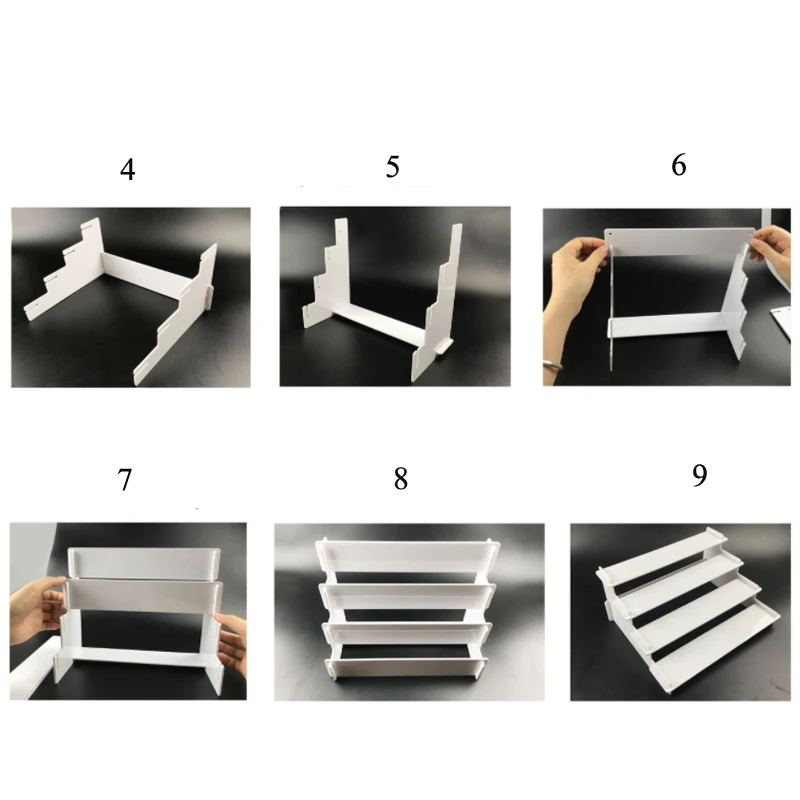 4

5

6

7

8

9