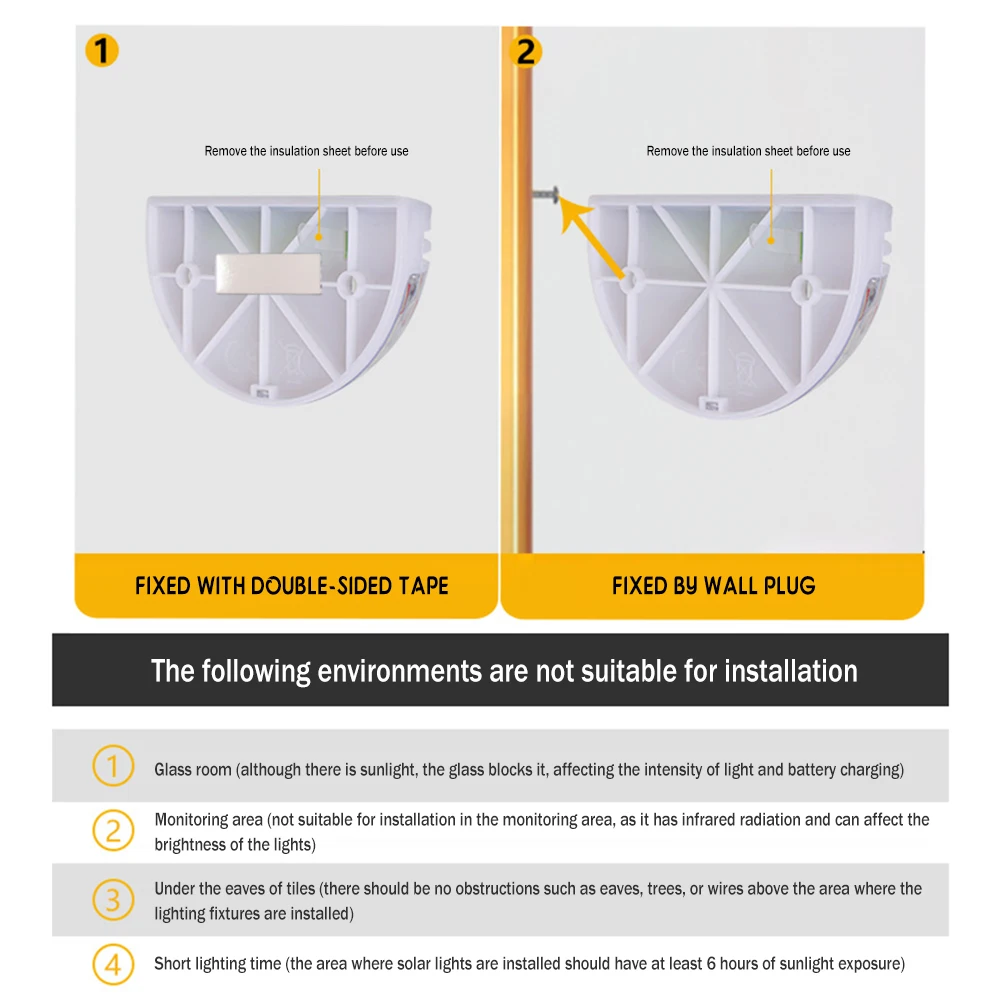 1

Remove the insulation sheet before use

FIXED WITH DOUBLE-SIDED TAPE

2

Remove the insulation sheet before use

FIXED BY WALL PLUG

The following environments are not suitable for installation

1 Glass room (although there is sunlight, the glass blocks it, affecting the intensity of light and battery charging)

2 Monitoring area (not suitable for installation in the monitoring area, as it has infrared radiation and can affect the brightness of the lights)

3 Under the eaves of tiles (there should be no obstructions such as eaves, trees, or wires above the area where the lighting fixtures are installed)

4 Short lighting time (the area where solar lights are installed should have at least 6 hours of sunlight exposure)