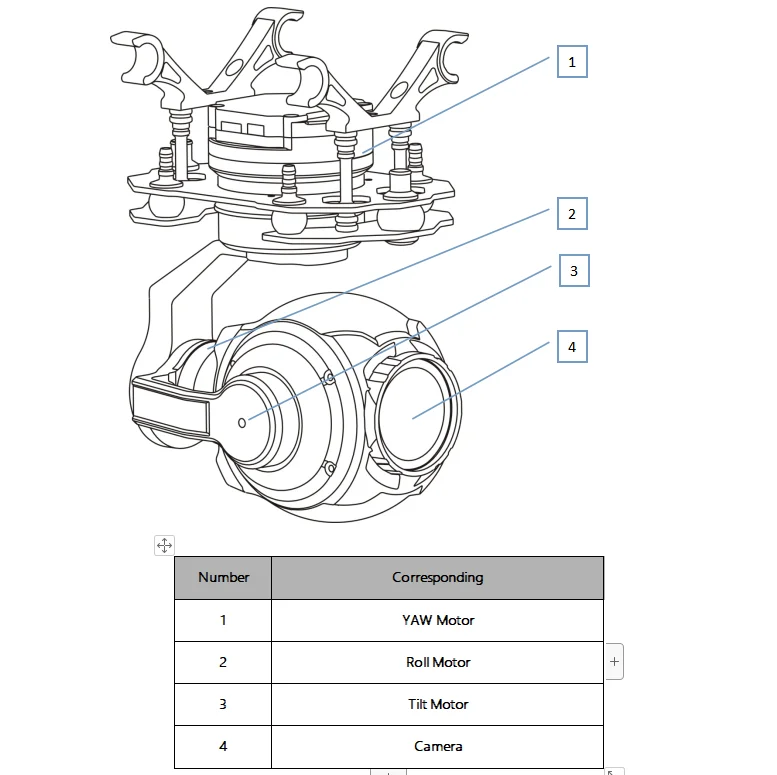 1

2

3

4

| Number | Corresponding |
|---|---|
| 1 | YAW Motor |
| 2 | Roll Motor |
| 3 | Tilt Motor |
| 4 | Camera |

+