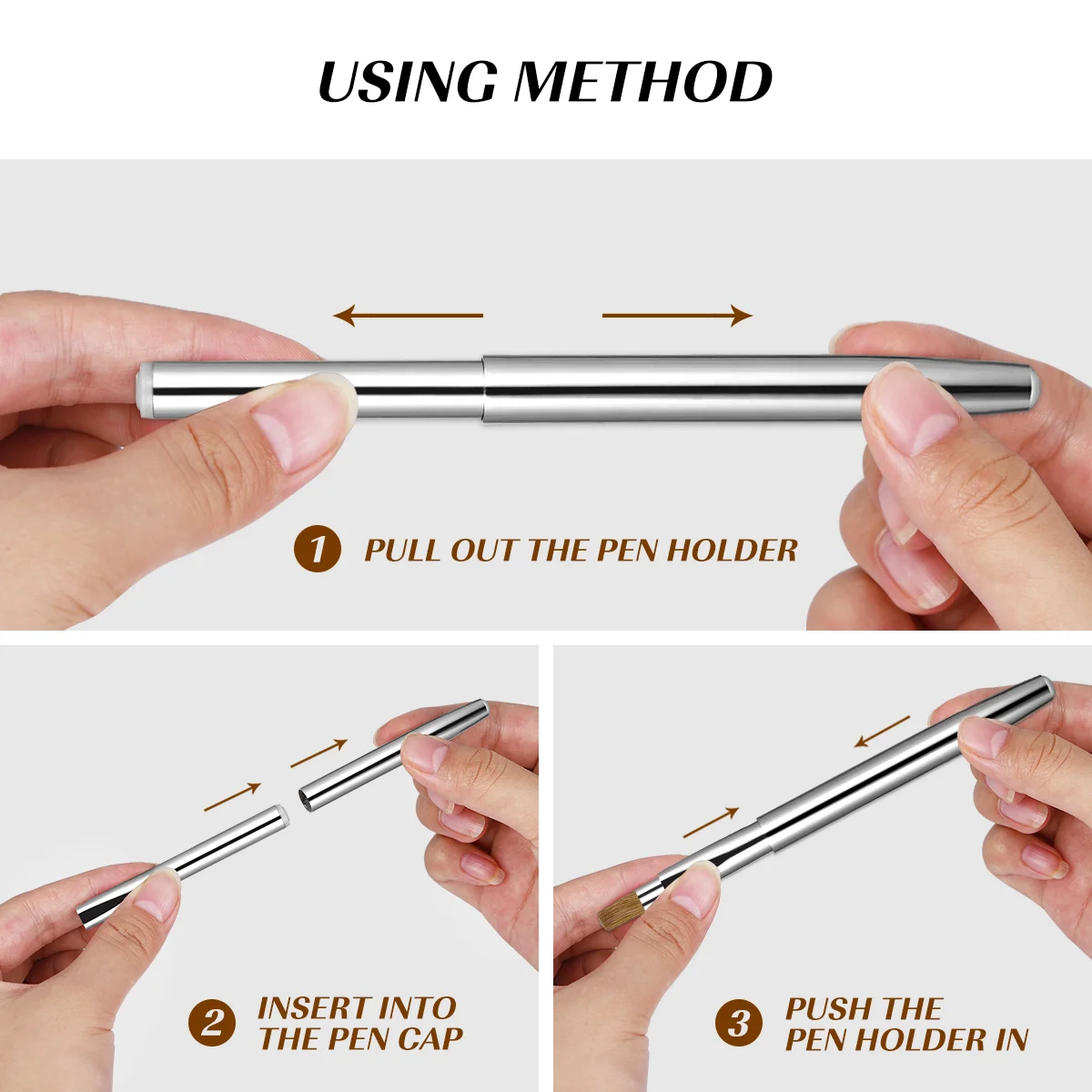 USING METHOD

1 PULL OUT THE PEN HOLDER

2 INSERT INTO THE PEN CAP

3 PUSH THE PEN HOLDER IN