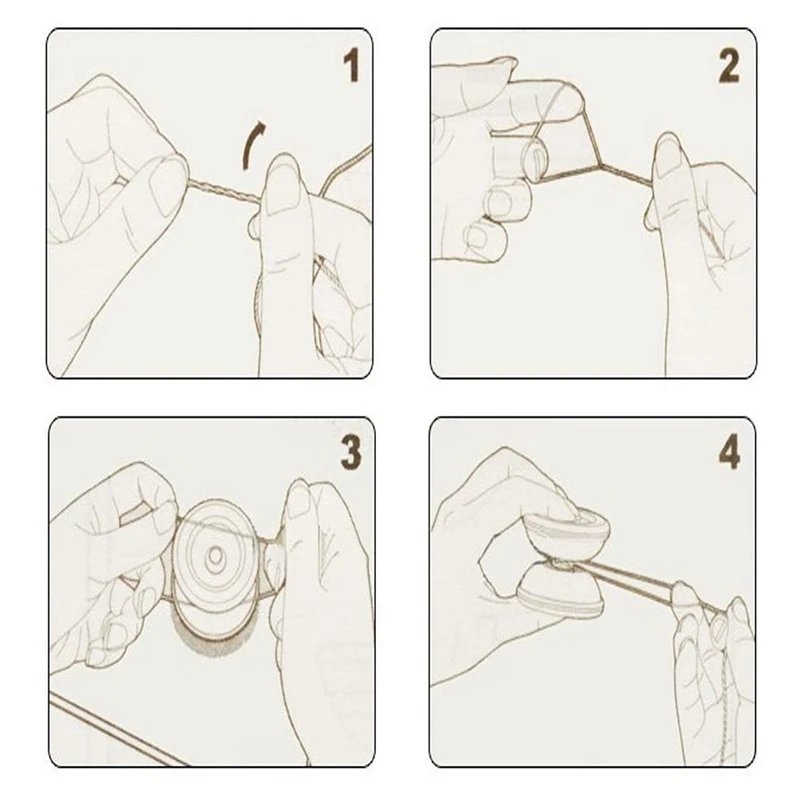 1

2

3

4