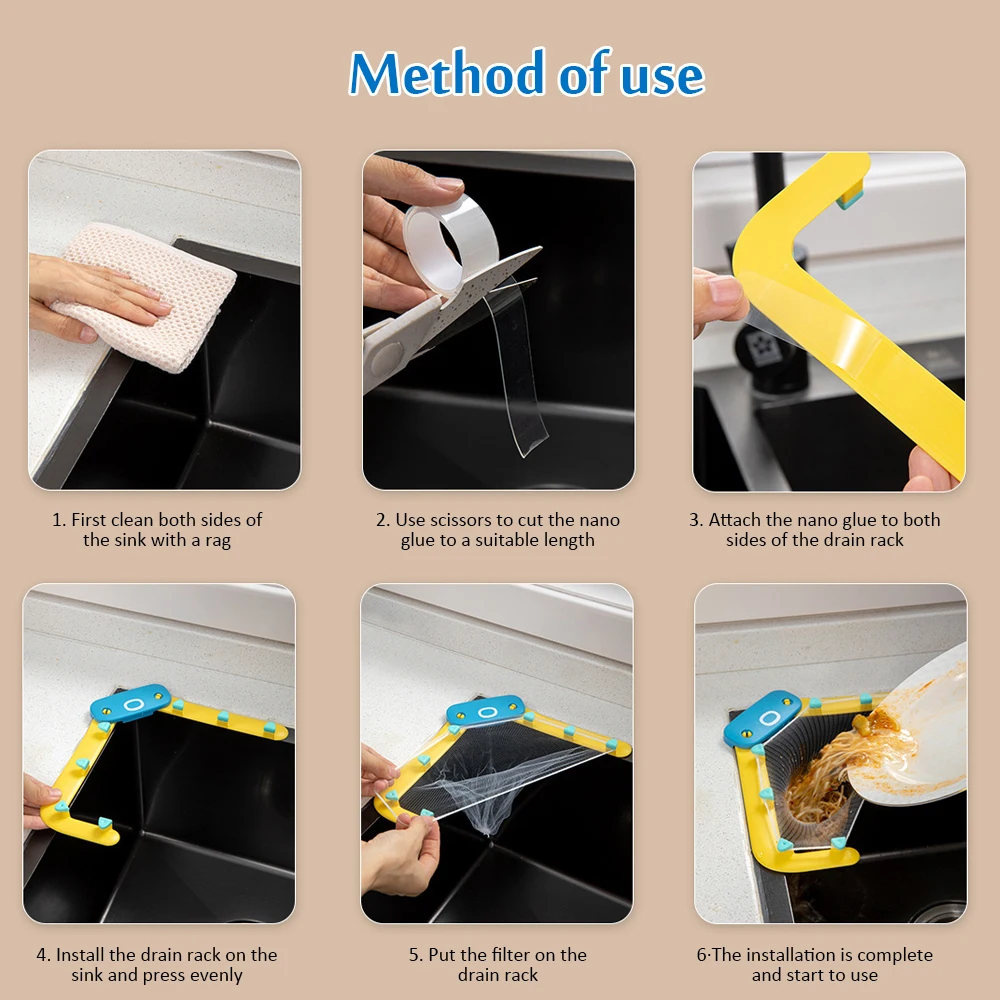 Method of use

1. First clean both sides of the sink with a rag

2. Use scissors to cut the nano glue to a suitable length

3. Attach the nano glue to both sides of the drain rack

4. Install the drain rack on the sink and press evenly

5. Put the filter on the drain rack

6·The installation is complete and start to use