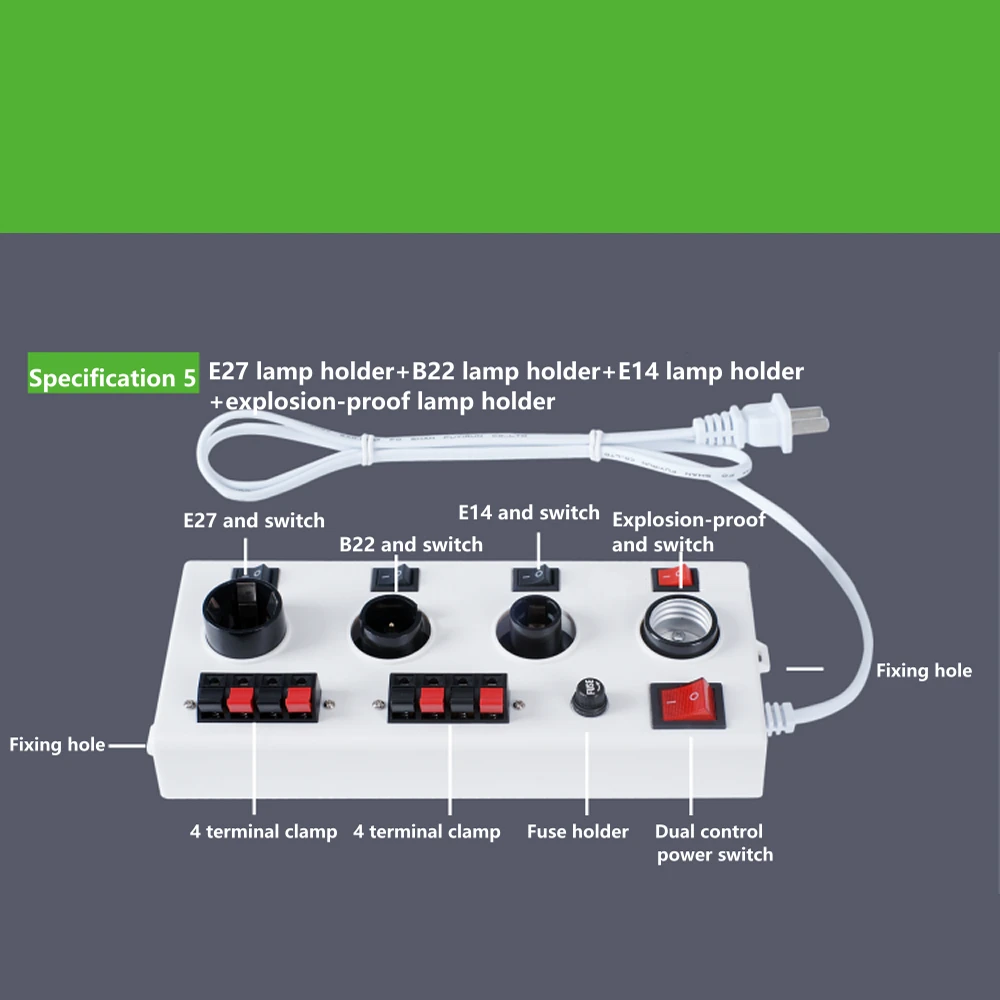 Specification 5 E27 lamp holder+B22 lamp holder+E14 lamp holder +explosion-proof lamp holder

E27 and switch

B22 and switch

E14 and switch

Explosion-proof and switch

Fixing hole

Fixing hole

FUSE

4 terminal clamp

4 terminal clamp

Fuse holder

Dual control power switch