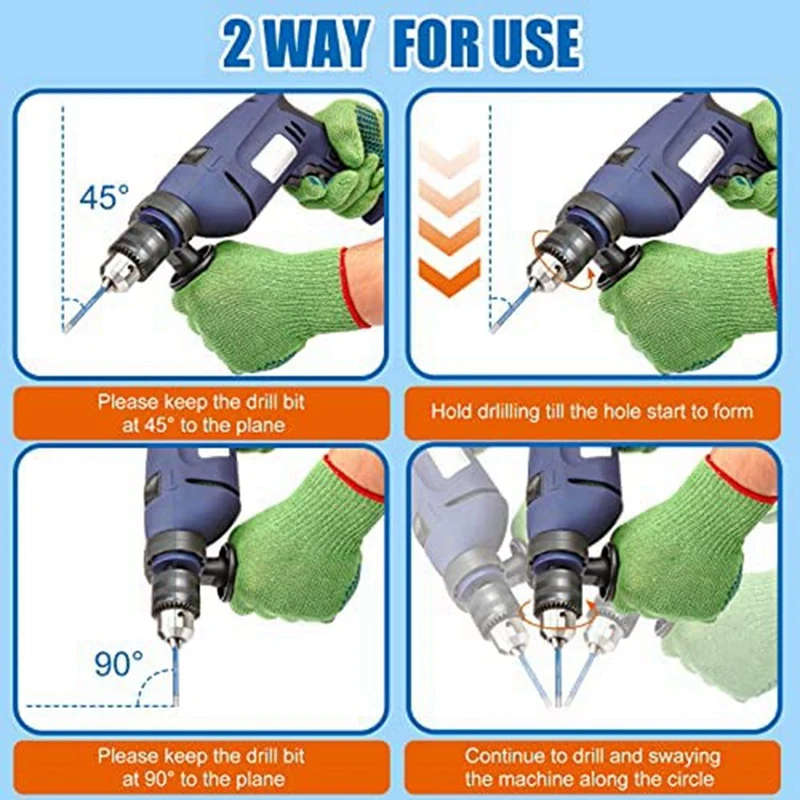 2 WAY FOR USE

45°

Please keep the drill bit at 45° to the plane

Hold drlilling till the hole start to form

90°

Please keep the drill bit at 90° to the plane

Continue to drill and swaying the machine along the circle