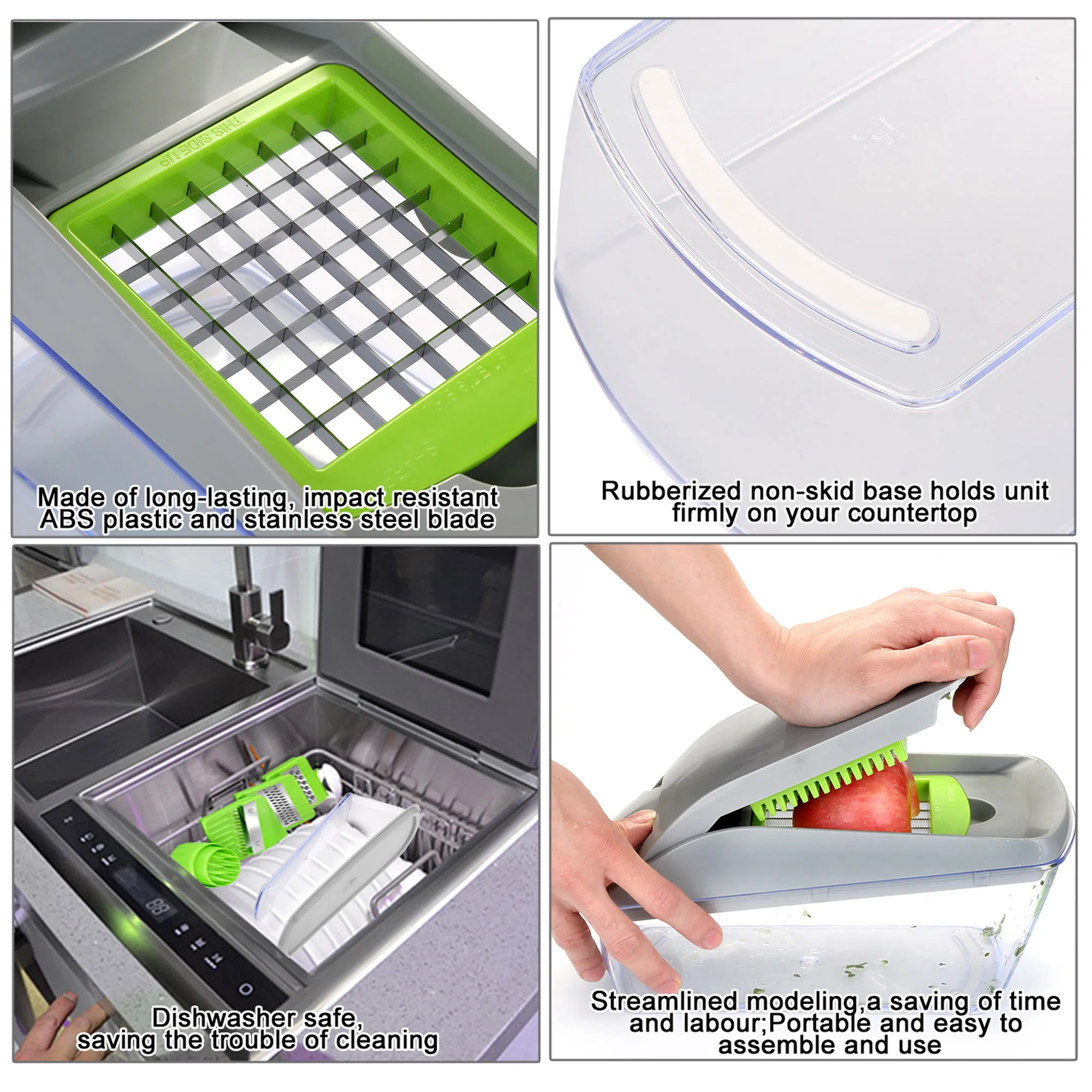 THIS SIDE UP

Made of long-lasting, impact resistant ABS plastic and stainless steel blade

Rubberized non-skid base holds unit firmly on your countertop

Dishwasher safe, saving the trouble of cleaning

Streamlined modeling,a saving of time and labour;Portable and easy to assemble and use