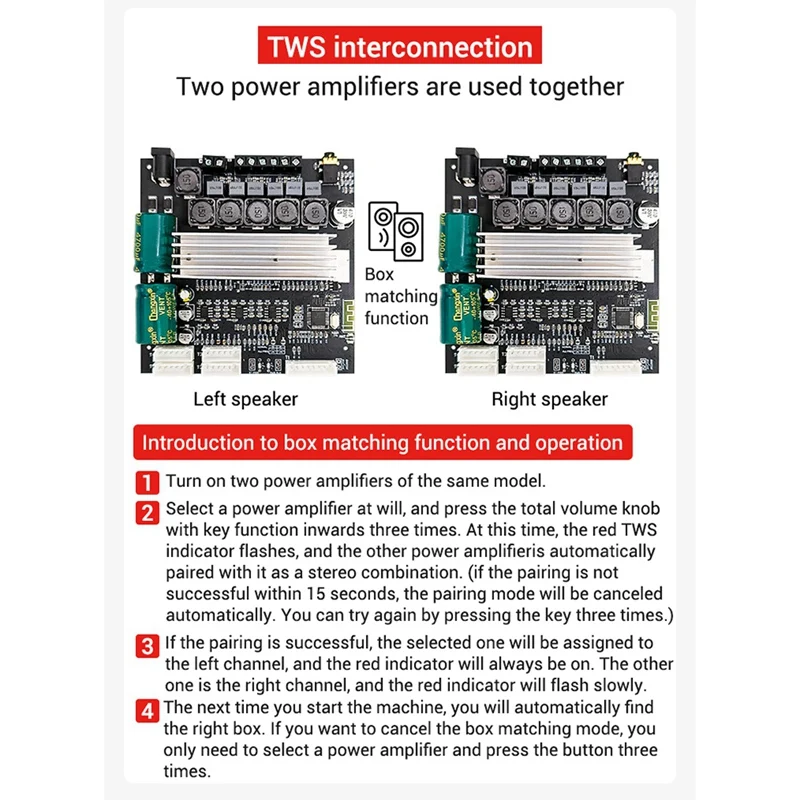 TWS interconnection

Two power amplifiers are used together

Box matching function

Left speaker

Right speaker

Introduction to box matching function and operation

1 Turn on two power amplifiers of the same model.

2 Select a power amplifier at will, and press the total volume knob with key function inwards three times. At this time, the red TWS indicator flashes, and the other power amplifieris automatically paired with it as a stereo combination. (if the pairing is not successful within 15 seconds, the pairing mode will be canceled automatically. You can try again by pressing the key three times.)

3 If the pairing is successful, the selected one will be assigned to the left channel, and the red indicator will always be on. The other one is the right channel, and the red indicator will flash slowly.

4 The next time you start the machine, you will automatically find the right box. If you want to cancel the box matching mode, you only need to select a power amplifier and press the button three times.