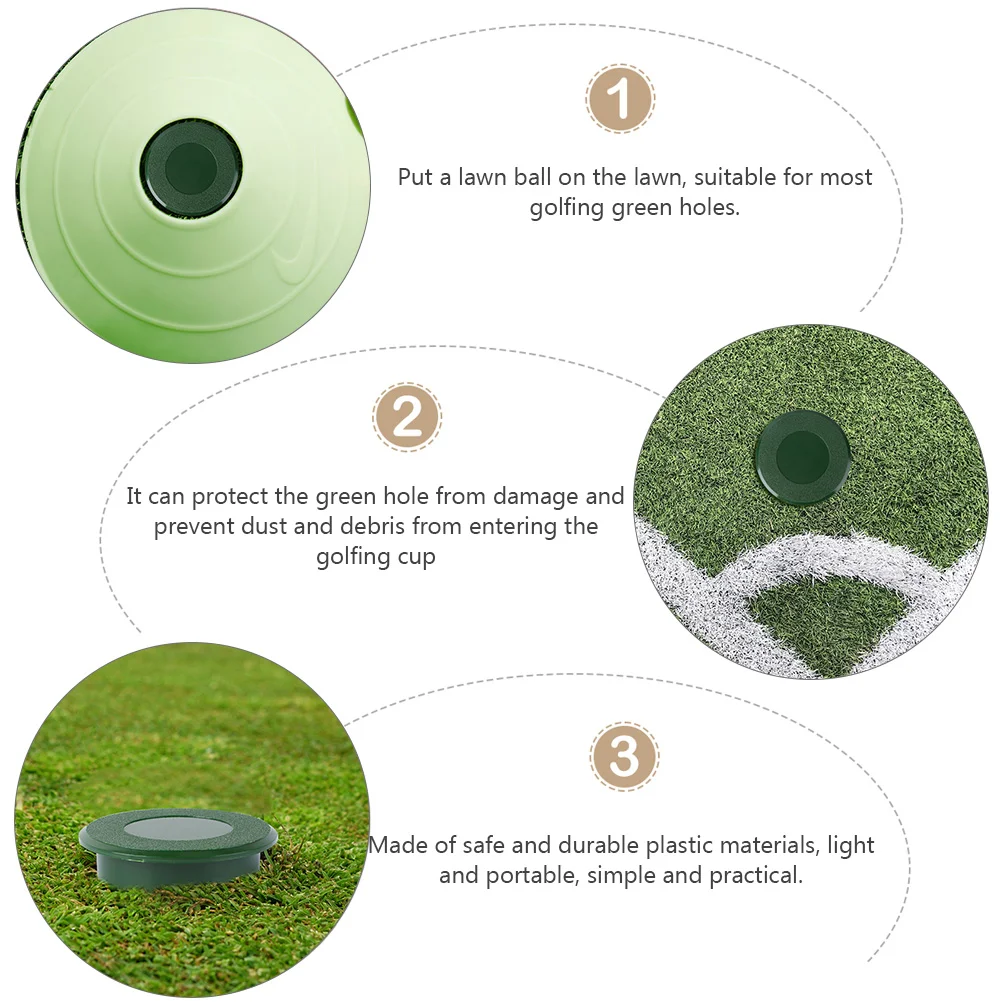 1

Put a lawn ball on the lawn, suitable for most golfing green holes.

2

It can protect the green hole from damage and prevent dust and debris from entering the golfing cup

3

Made of safe and durable plastic materials, light and portable, simple and practical.