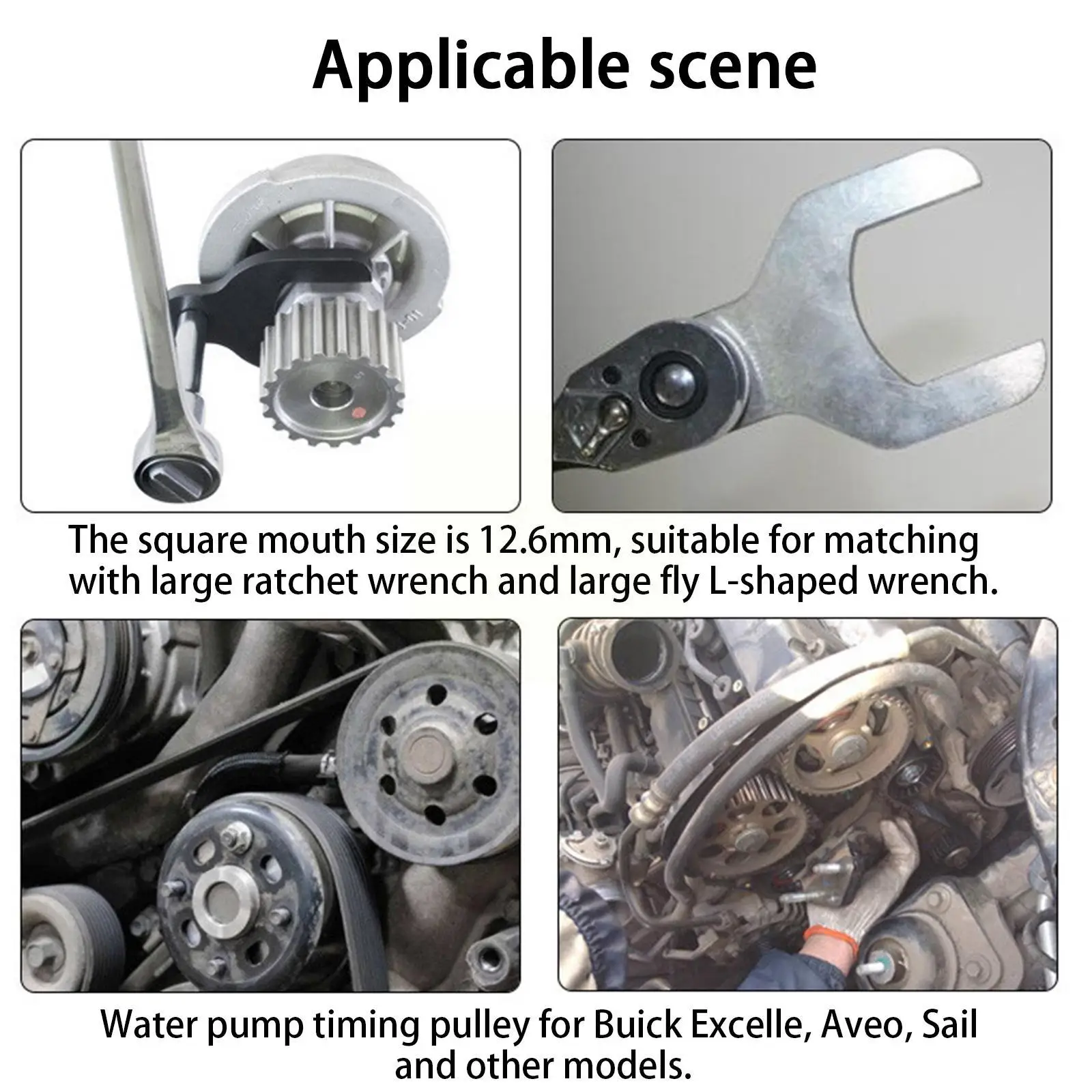 Applicable scene

The square mouth size is 12.6mm, suitable for matching with large ratchet wrench and large fly L-shaped wrench.

Water pump timing pulley for Buick Excelle, Aveo, Sail and other models.