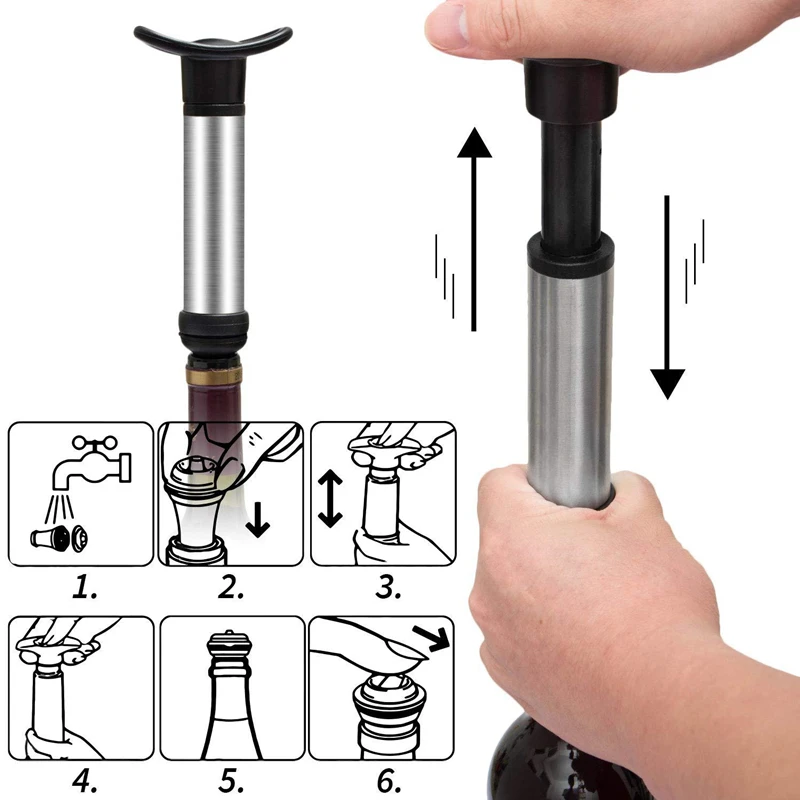 1.
2.
3.
4.
5.
6.