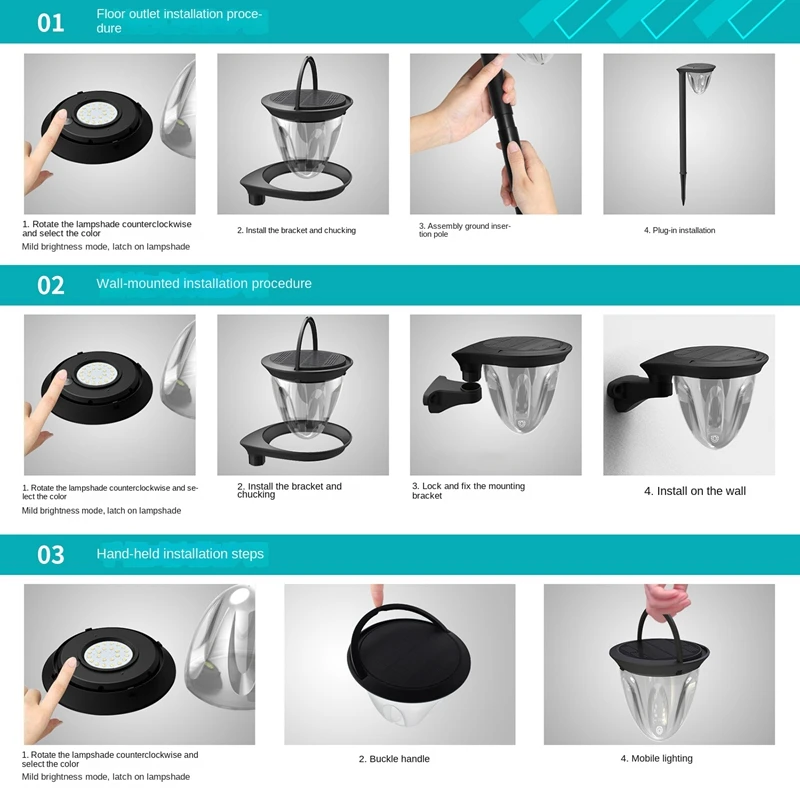 01 Floor outlet installation procedure

1. Rotate the lampshade counterclockwise and select the color
Mild brightness mode, latch on lampshade

2. Install the bracket and chucking

3. Assembly ground insertion pole

4. Plug-in installation

02 Wall-mounted installation procedure

1. Rotate the lampshade counterclockwise and select the color
Mild brightness mode, latch on lampshade

2. Install the bracket and chucking

3. Lock and fix the mounting bracket

4. Install on the wall

03 Hand-held installation steps

1. Rotate the lampshade counterclockwise and select the color
Mild brightness mode, latch on lampshade

2. Buckle handle

4. Mobile lighting