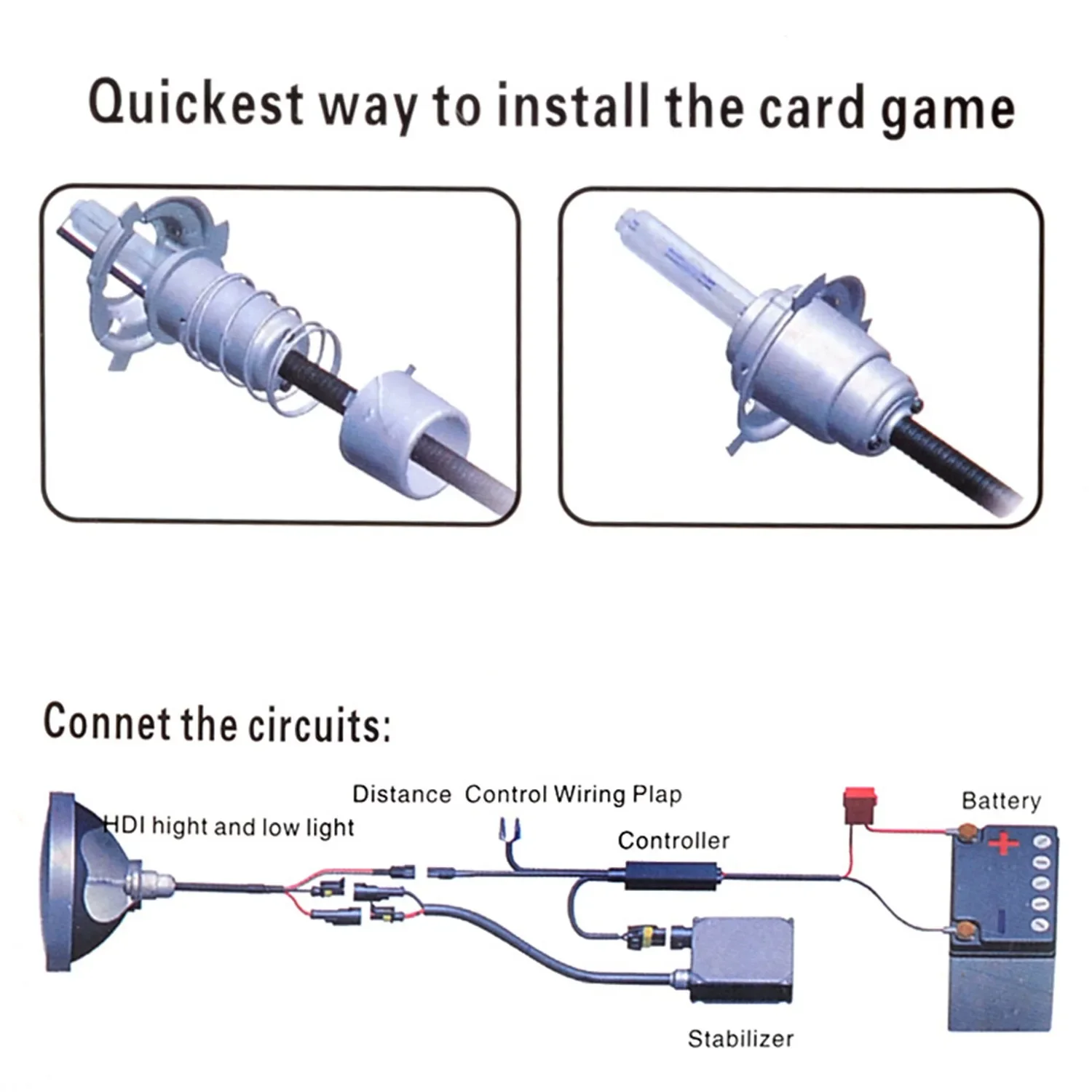 Quickest way to install the card game

Connet the circuits:

Distance Control Wiring Plap

HDI hight and low light

Controller

Battery

Stabilizer