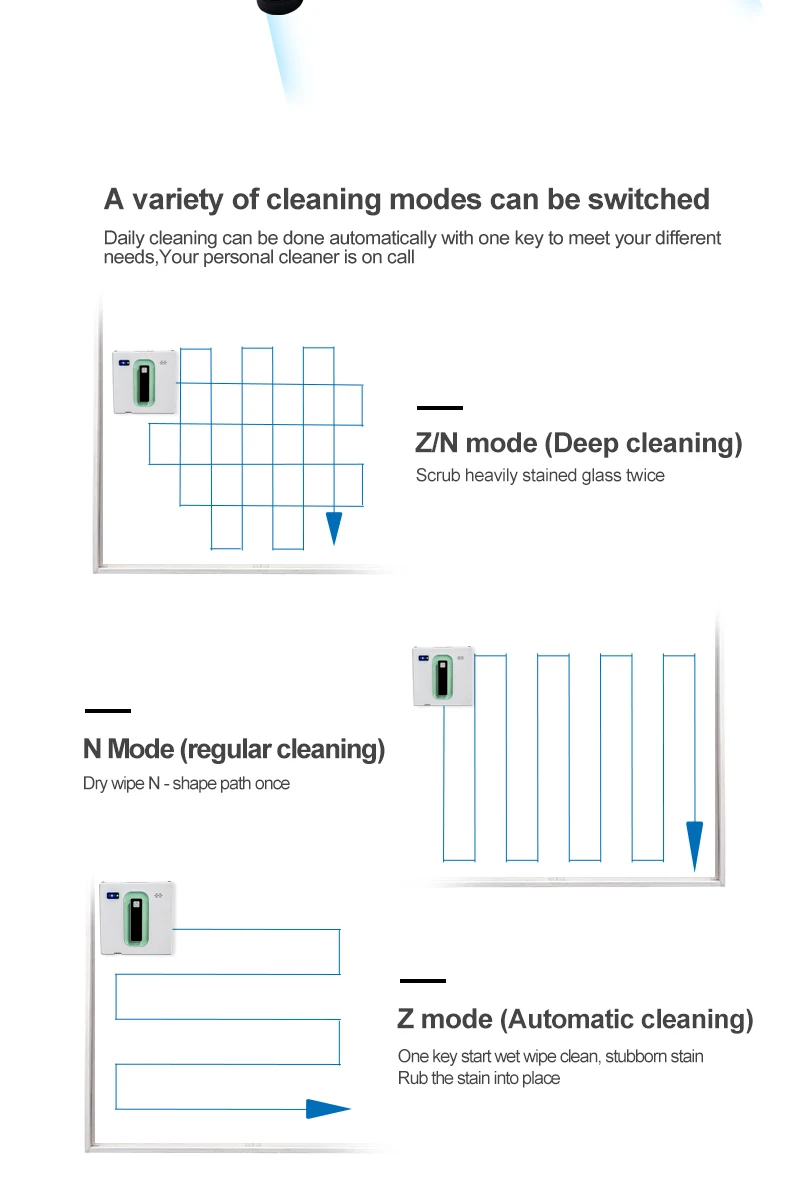 A variety of cleaning modes can be switched

Daily cleaning can be done automatically with one key to meet your different needs,Your personal cleaner is on call

Z/N mode (Deep cleaning)

Scrub heavily stained glass twice

N Mode (regular cleaning)

Dry wipe N - shape path once

Z mode (Automatic cleaning)

One key start wet wipe clean, stubborn stain
Rub the stain into place