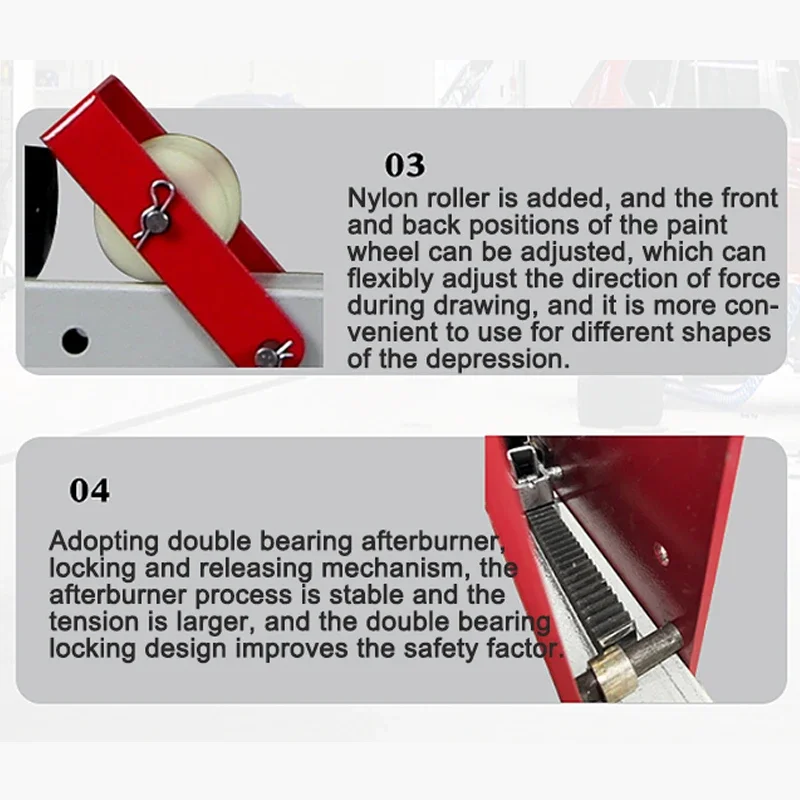 03

Nylon roller is added, and the front and back positions of the paint wheel can be adjusted, which can flexibly adjust the direction of force during drawing, and it is more convenient to use for different shapes of the depression.

04

Adopting double bearing afterburner, locking and releasing mechanism, the afterburner process is stable and the tension is larger, and the double bearing locking design improves the safety factor.