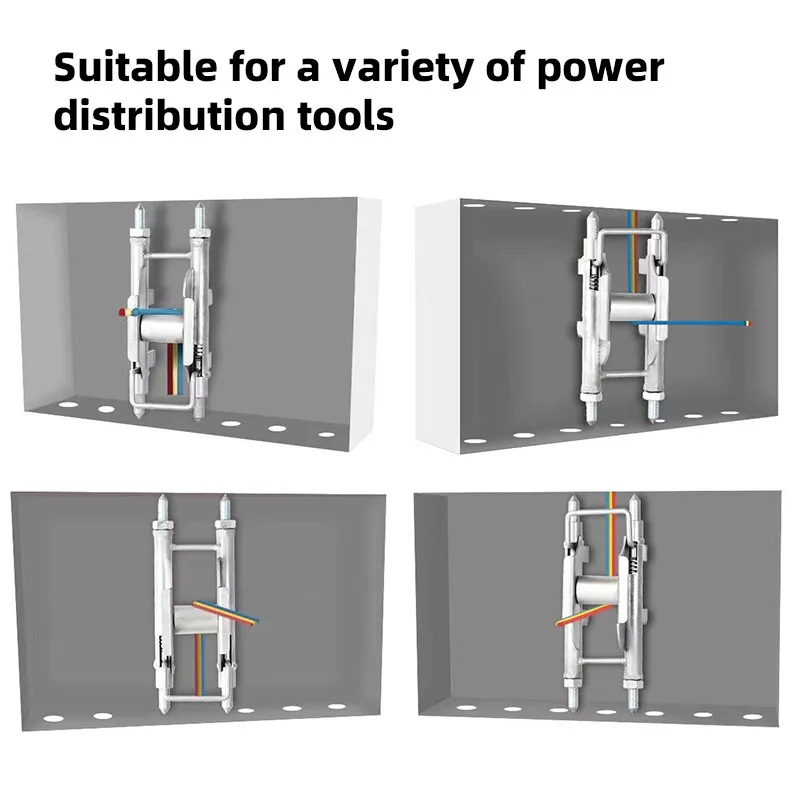 Suitable for a variety of power distribution tools