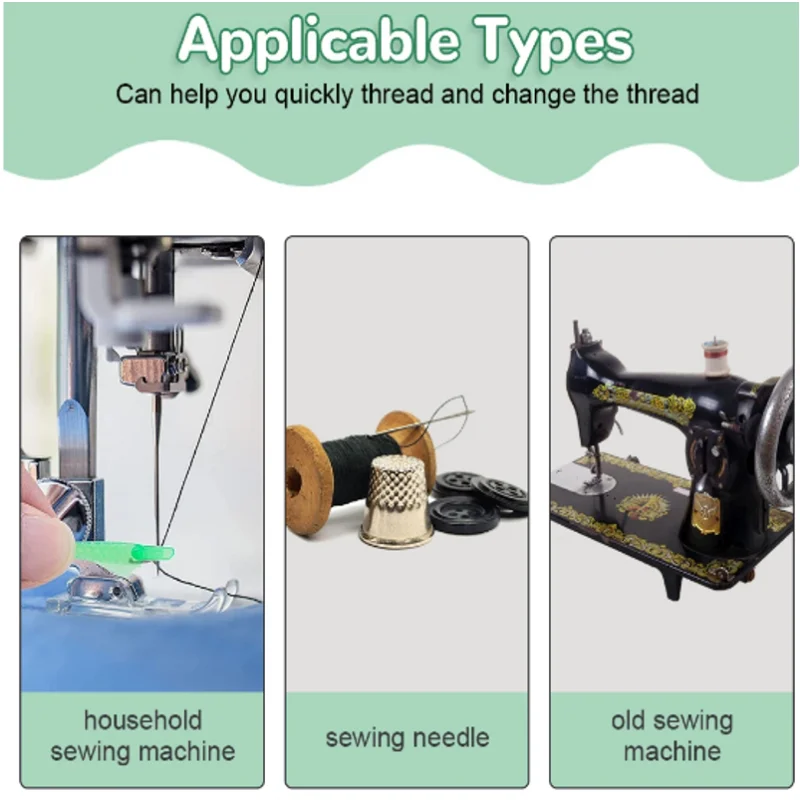 Applicable Types
Can help you quickly thread and change the thread

household sewing machine

sewing needle

old sewing machine