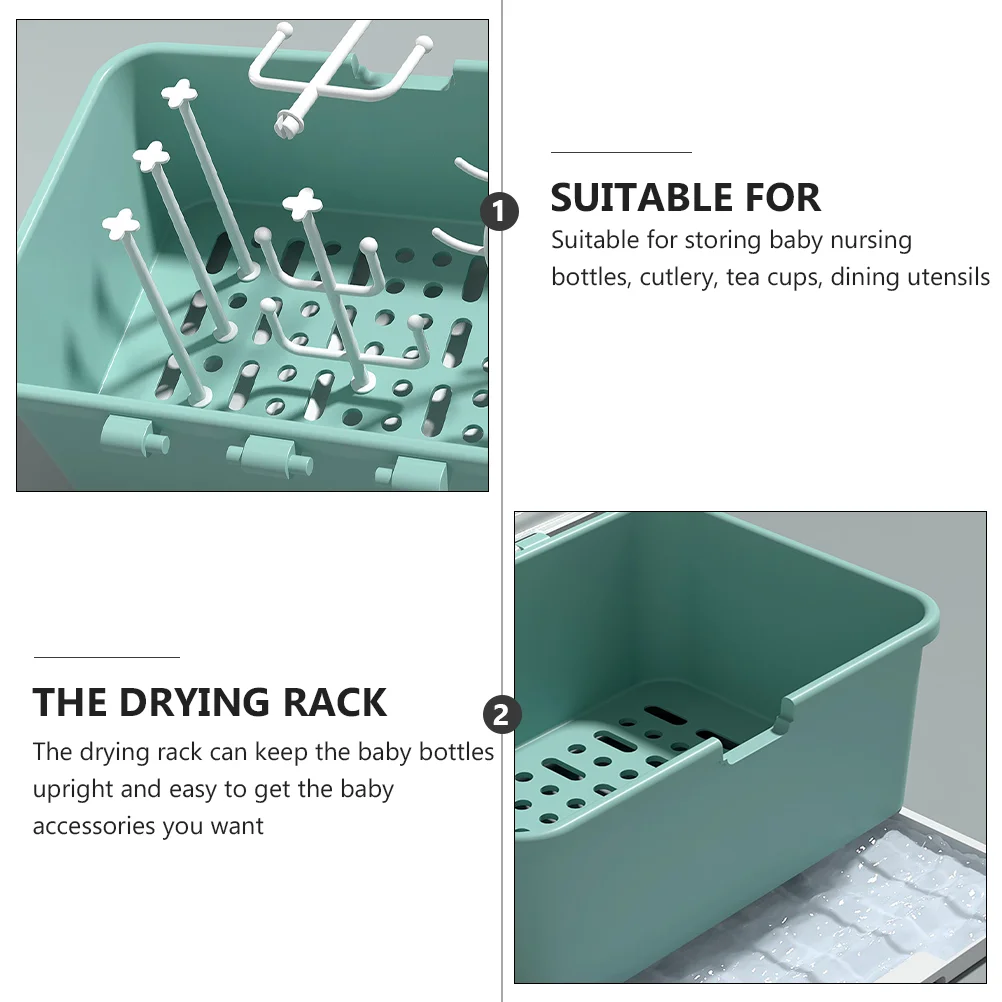 1

SUITABLE FOR

Suitable for storing baby nursing bottles, cutlery, tea cups, dining utensils

THE DRYING RACK

The drying rack can keep the baby bottles upright and easy to get the baby accessories you want

2