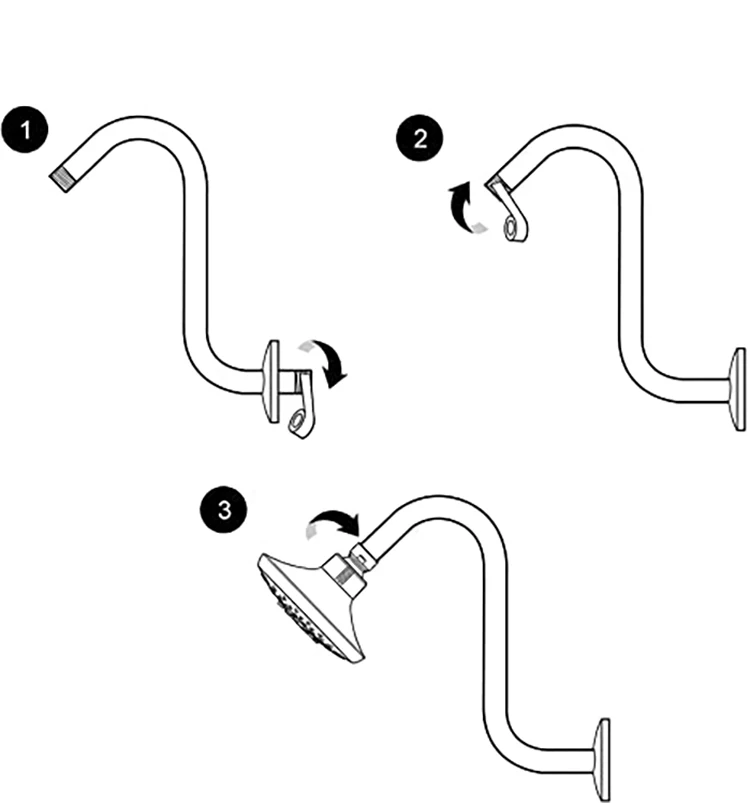 1

2

3