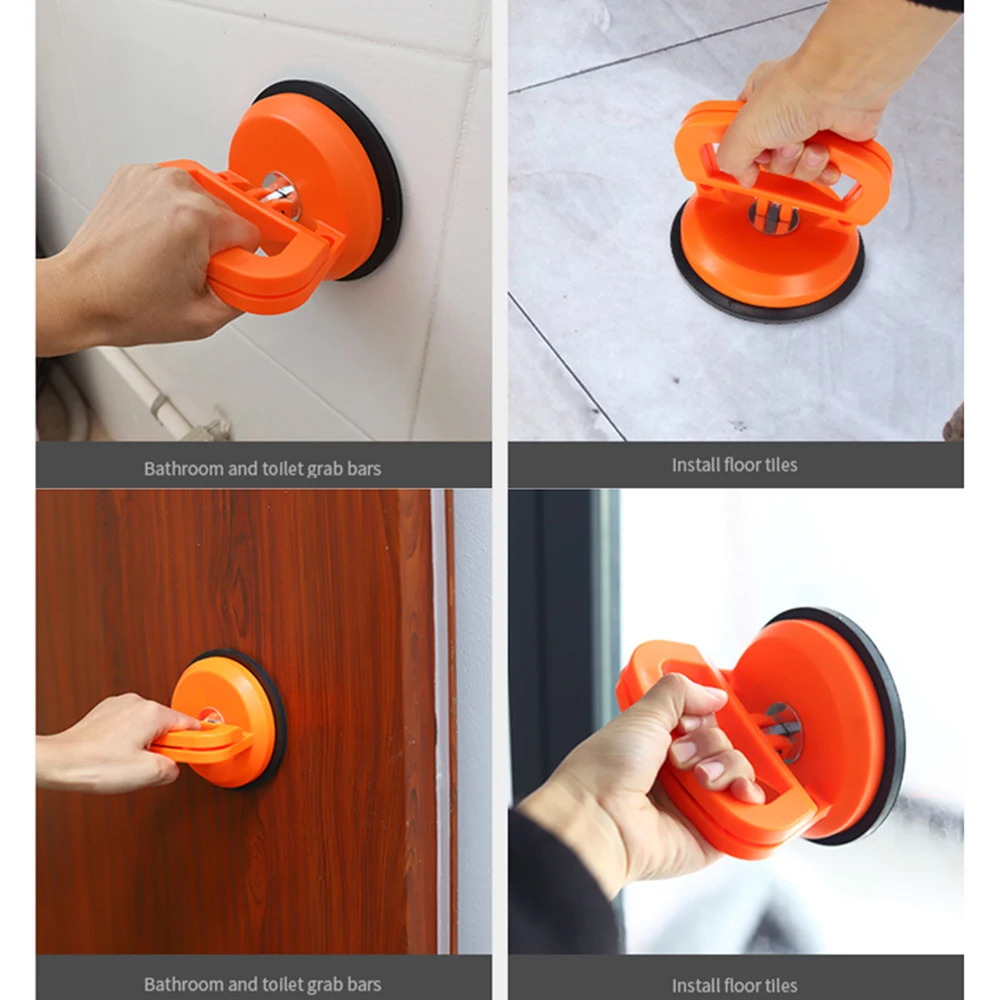 Bathroom and toilet grab bars

Install floor tiles

Bathroom and toilet grab bars

Install floor tiles