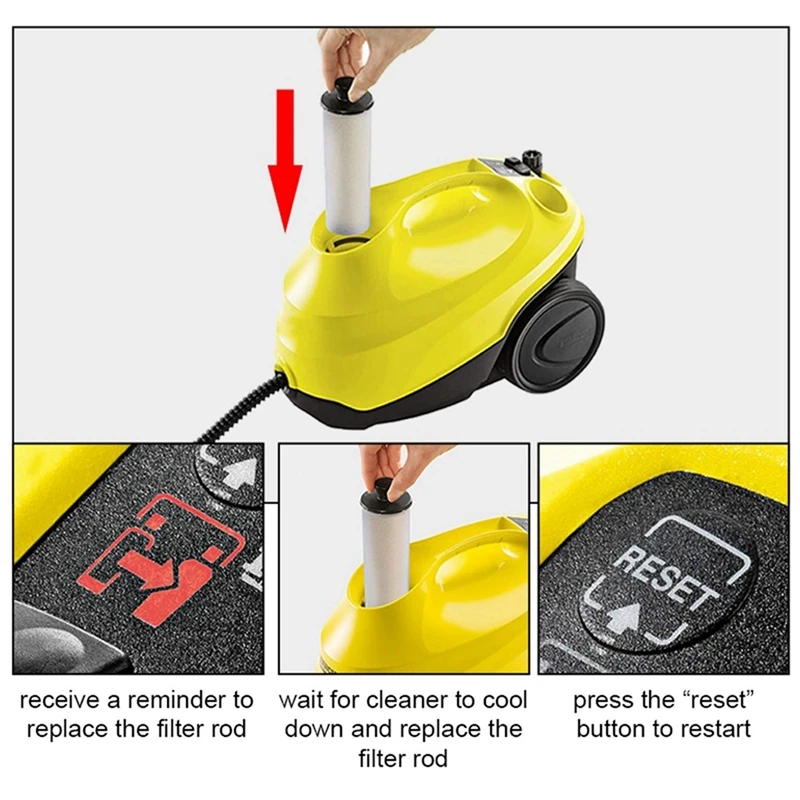 RESET

receive a reminder to replace the filter rod

wait for cleaner to cool down and replace the filter rod

press the “reset” button to restart