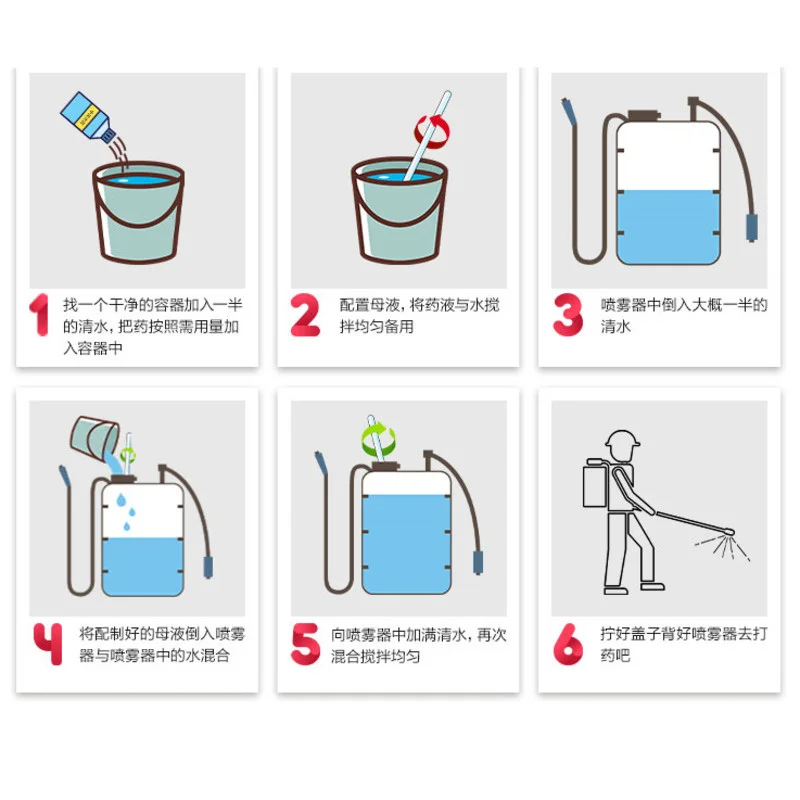 1 找一个干净的容器加入一半的清水，把药按照需用量加入容器中

2 配置母液，将药液与水搅拌均匀备用

3 喷雾器中倒入大概一半的清水

4 将配制好的母液倒入喷雾器与喷雾器中的水混合

5 向喷雾器中加满清水，再次混合搅拌均匀

6 拧好盖子背好喷雾器去打药吧