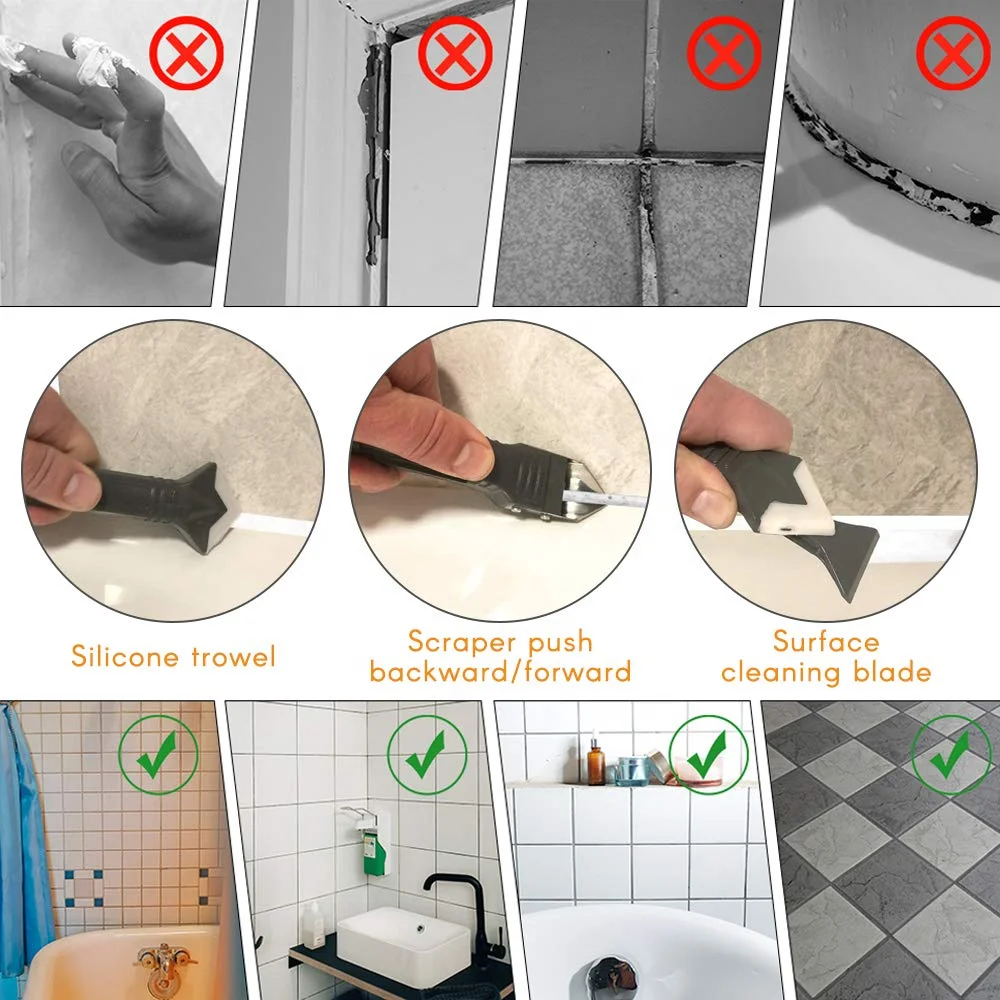 Silicone trowel

Scraper push backward/forward

Surface cleaning blade