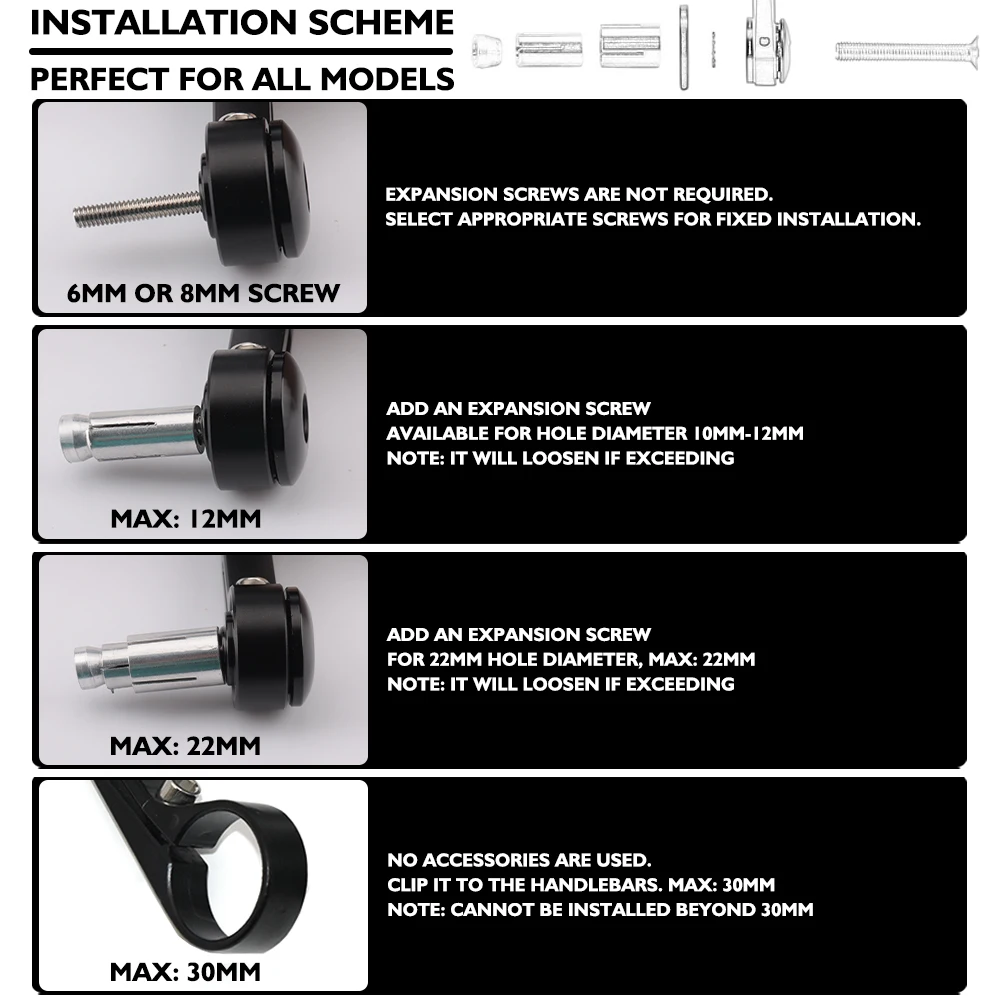 INSTALLATION SCHEME
PERFECT FOR ALL MODELS

6MM OR 8MM SCREW

EXPANSION SCREWS ARE NOT REQUIRED.
SELECT APPROPRIATE SCREWS FOR FIXED INSTALLATION.

MAX: 12MM

ADD AN EXPANSION SCREW
AVAILABLE FOR HOLE DIAMETER 10MM-12MM
NOTE: IT WILL LOOSEN IF EXCEEDING

MAX: 22MM

ADD AN EXPANSION SCREW
FOR 22MM HOLE DIAMETER, MAX: 22MM
NOTE: IT WILL LOOSEN IF EXCEEDING

MAX: 30MM

NO ACCESSORIES ARE USED.
CLIP IT TO THE HANDLEBARS. MAX: 30MM
NOTE: CANNOT BE INSTALLED BEYOND 30MM