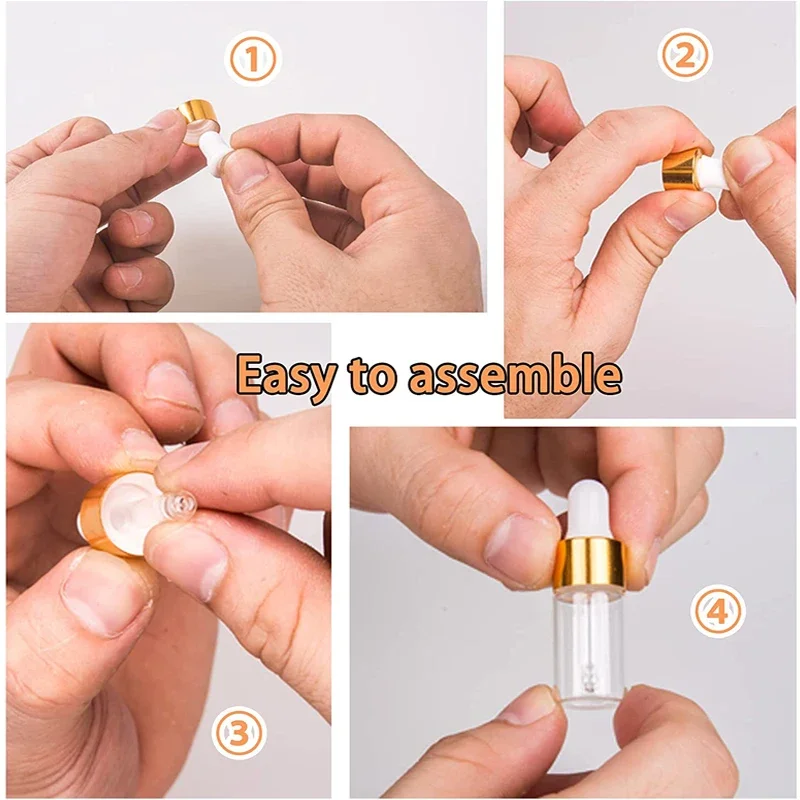 1

2

Easy to assemble

3

4