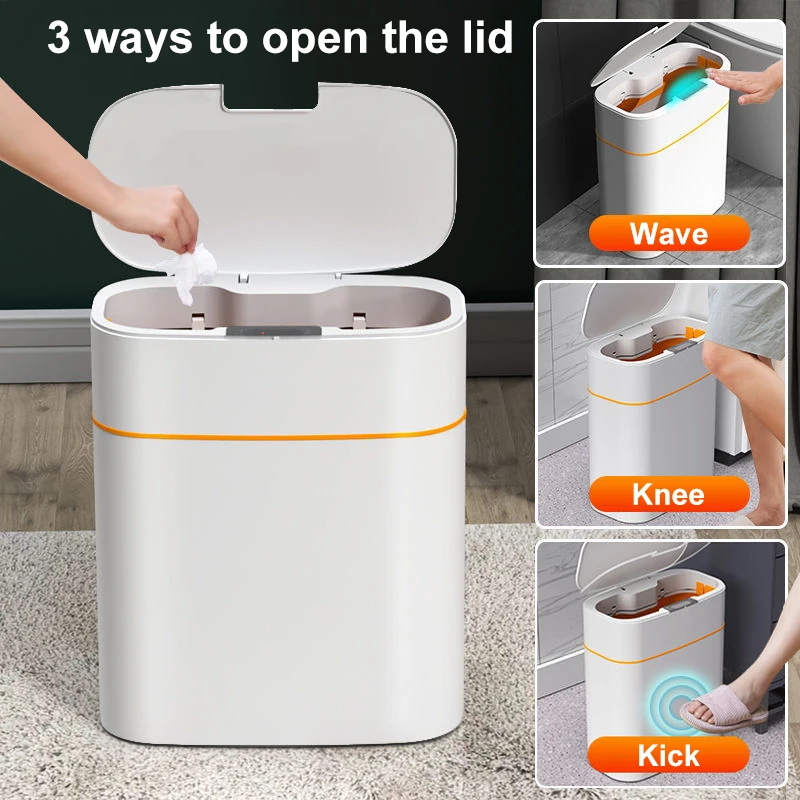 3 ways to open the lid

Wave

Knee

Kick