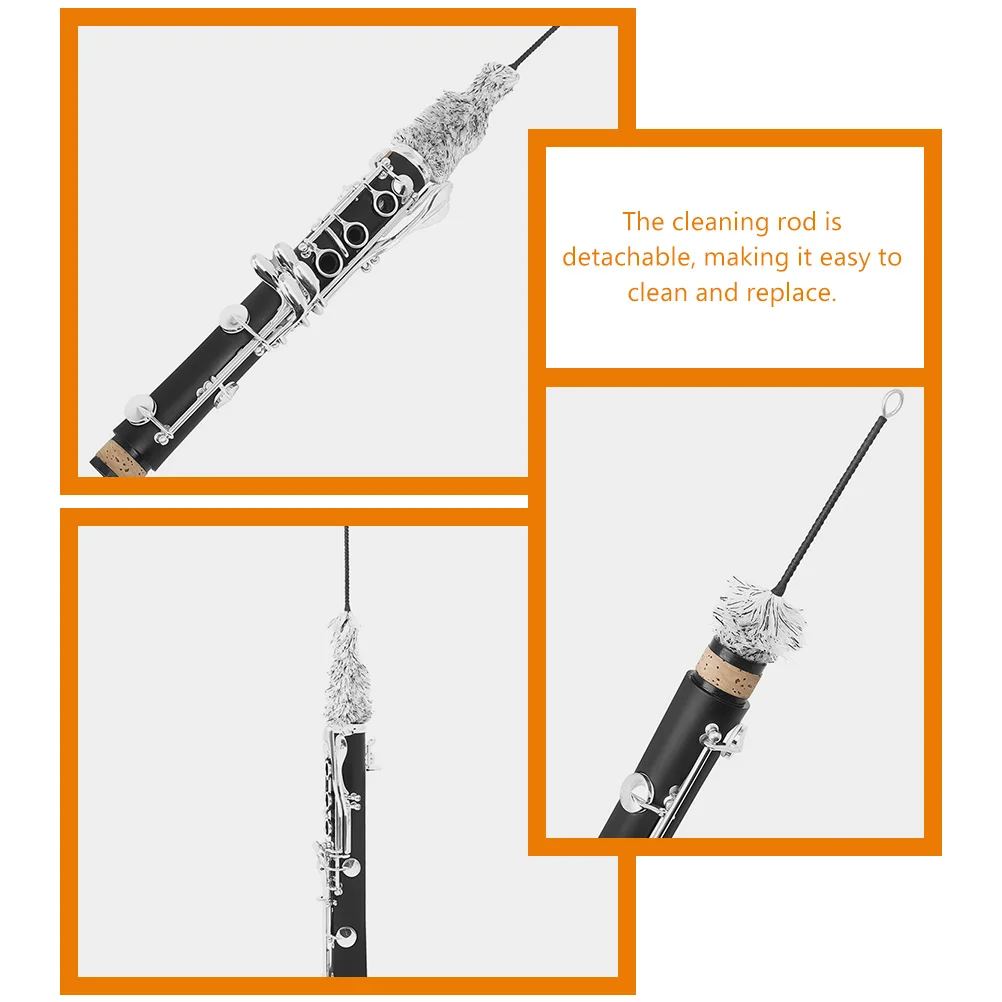 The cleaning rod is detachable, making it easy to clean and replace.