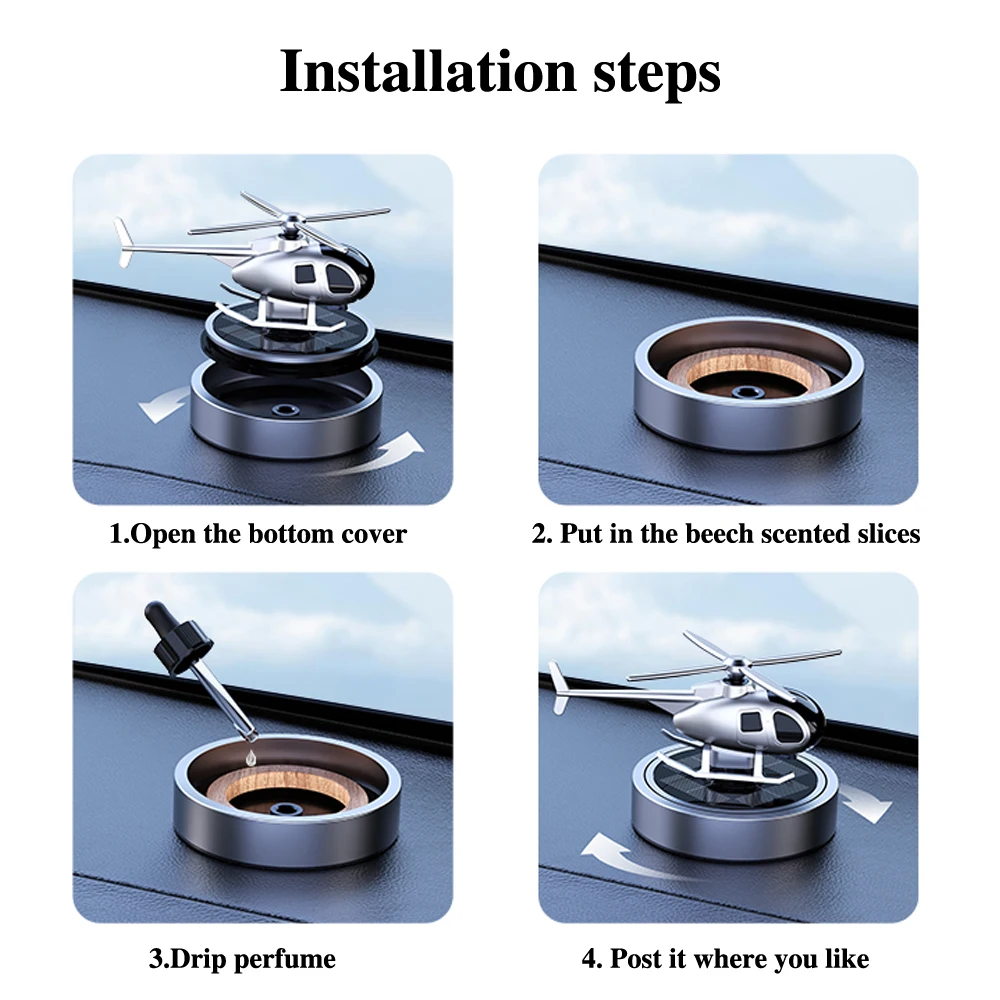 Installation steps

1.Open the bottom cover

2. Put in the beech scented slices

3.Drip perfume

4. Post it where you like