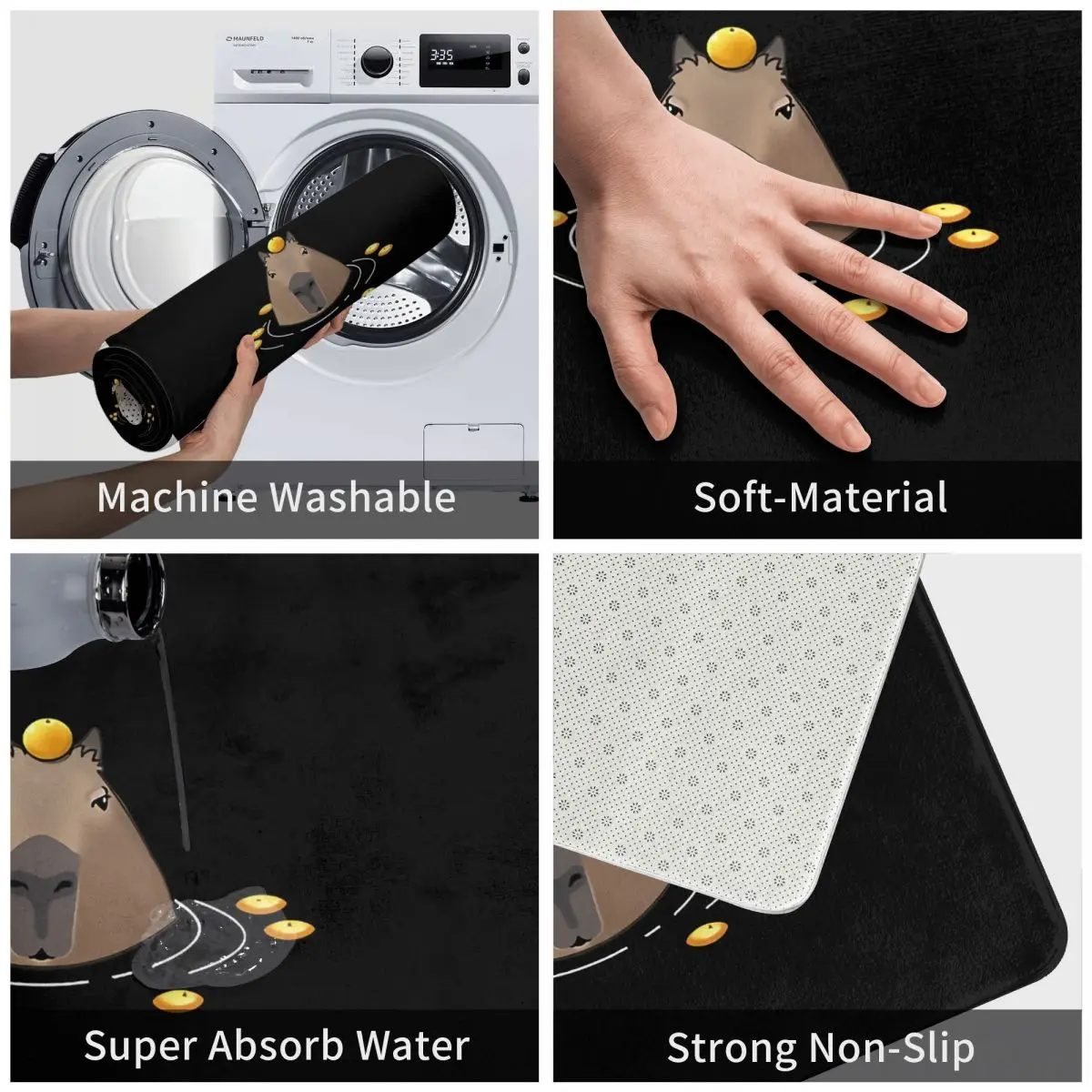 MAUNFELD

3:35

Machine Washable

Soft-Material

Super Absorb Water

Strong Non-Slip