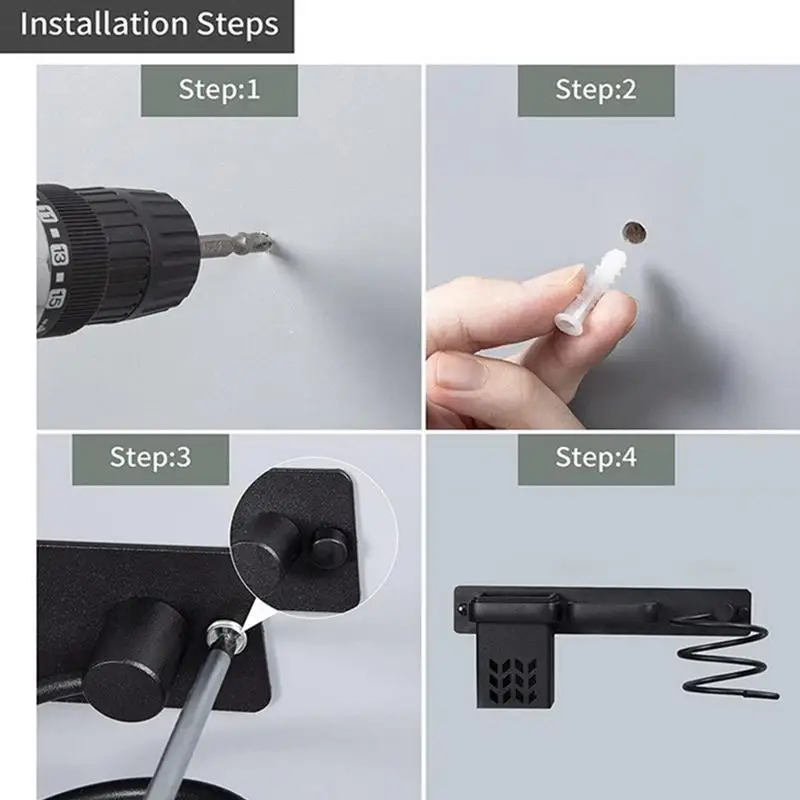 Installation Steps

Step:1

11
13
15

Step:2

Step:3

Step:4