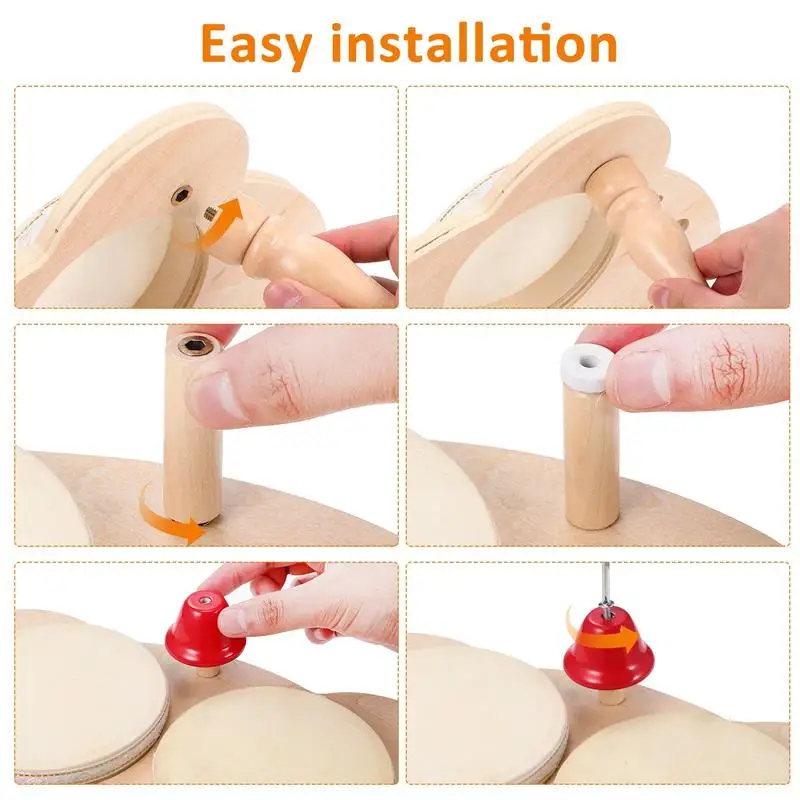 Easy installation