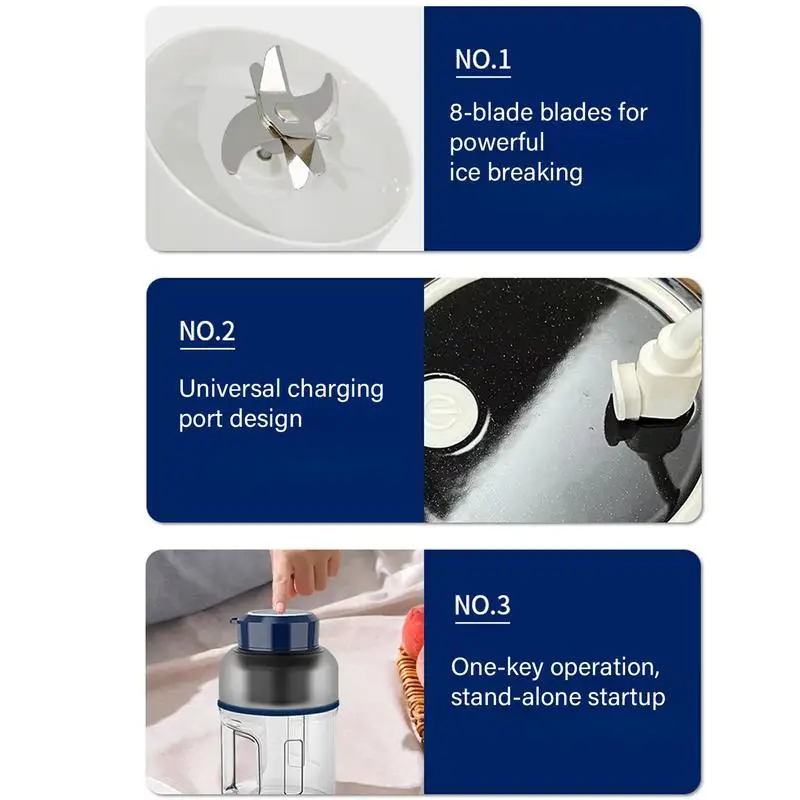 NO.1

8-blade blades for powerful ice breaking

NO.2

Universal charging port design

NO.3

One-key operation, stand-alone startup