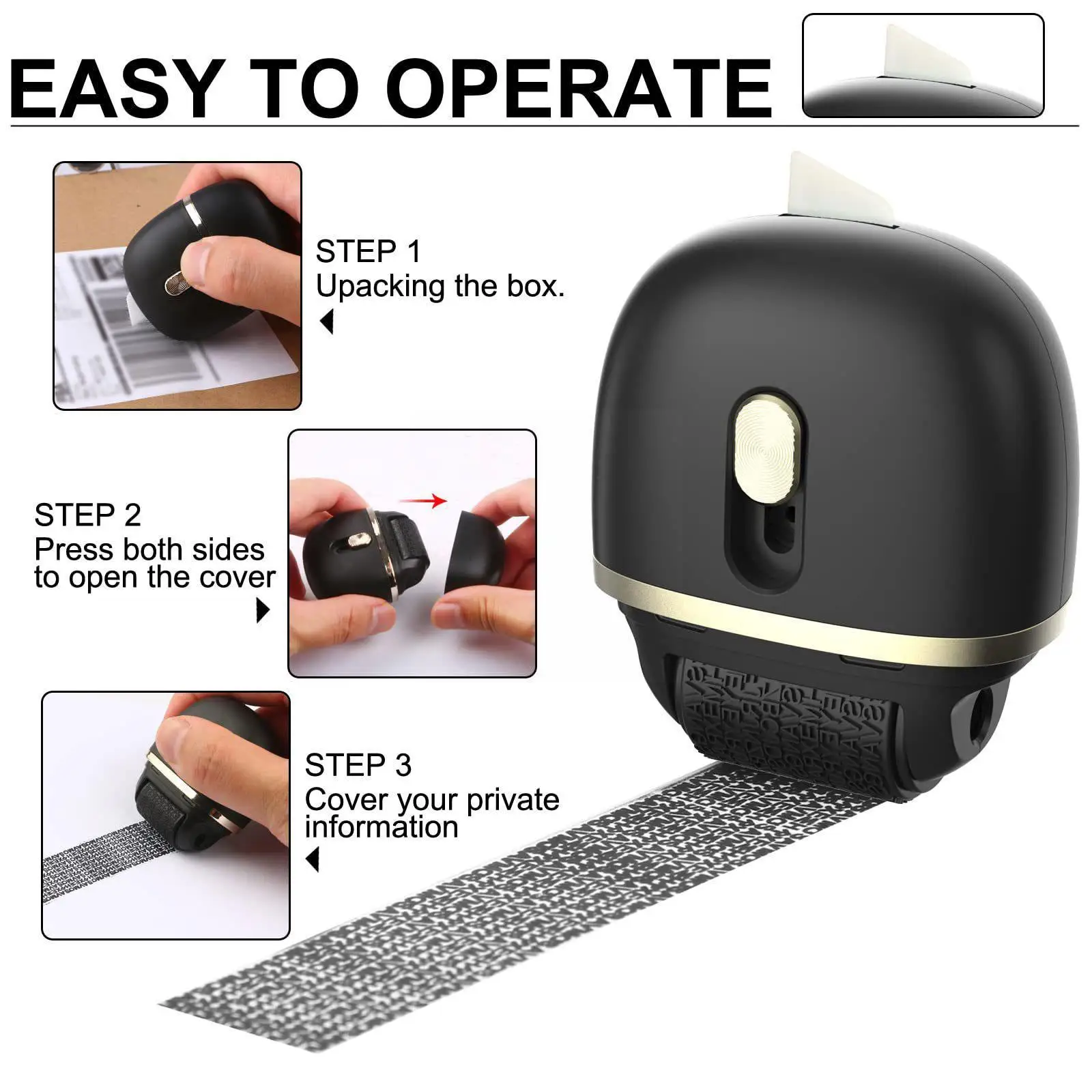 EASY TO OPERATE

STEP 1
Upacking the box.

STEP 2
Press both sides to open the cover

STEP 3
Cover your private information