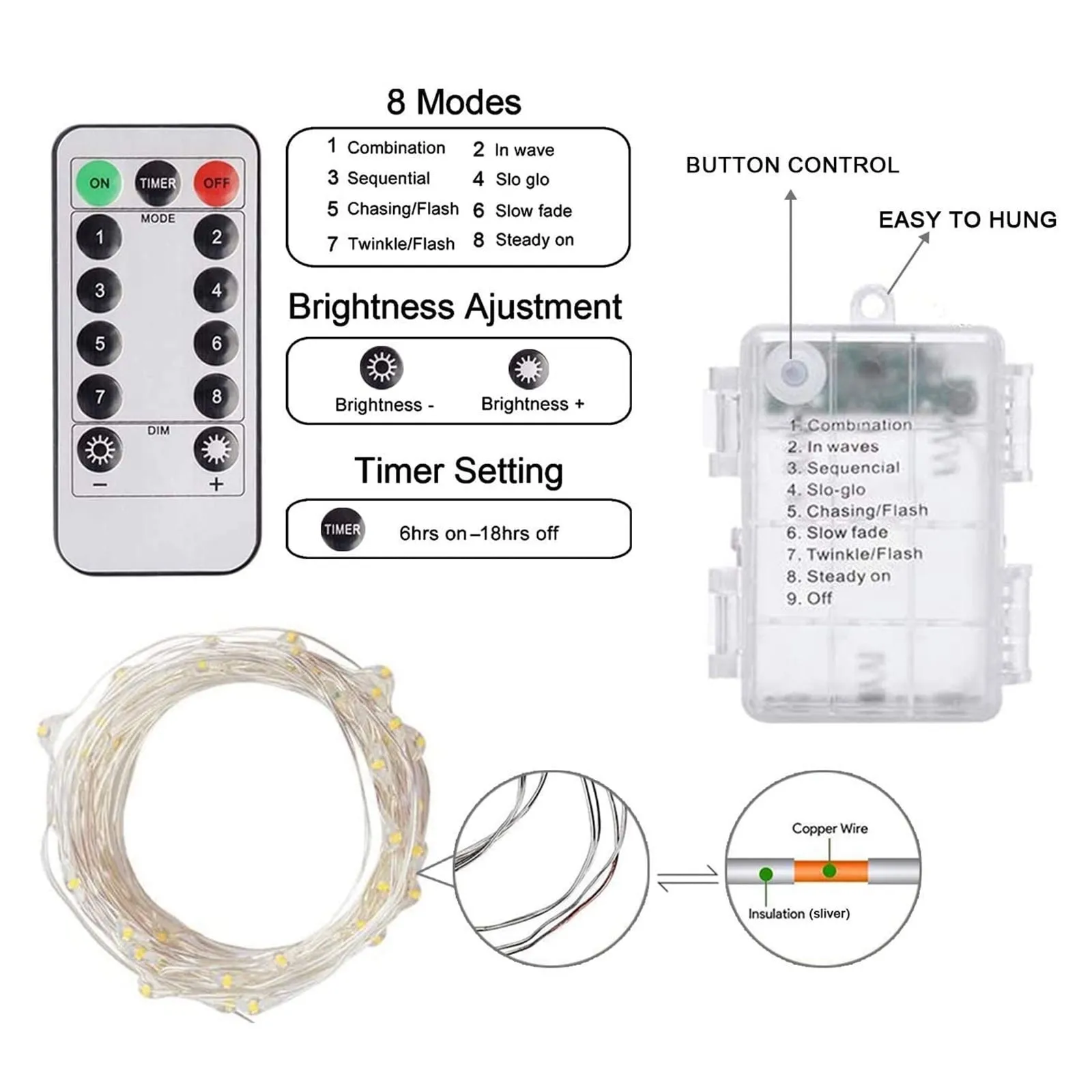 ON TIMER OFF
MODE
1 2
3 4
5 6
7 8
DIM
− +

8 Modes

1 Combination 2 In wave
3 Sequential 4 Slo glo
5 Chasing/Flash 6 Slow fade
7 Twinkle/Flash 8 Steady on

Brightness Ajustment

Brightness - Brightness +

Timer Setting

TIMER 6hrs on–18hrs off

BUTTON CONTROL

EASY TO HUNG

1. Combination
2. In waves
3. Sequencial
4. Slo-glo
5. Chasing/Flash
6. Slow fade
7. Twinkle/Flash
8. Steady on
9. Off

Copper Wire
Insulation (sliver)