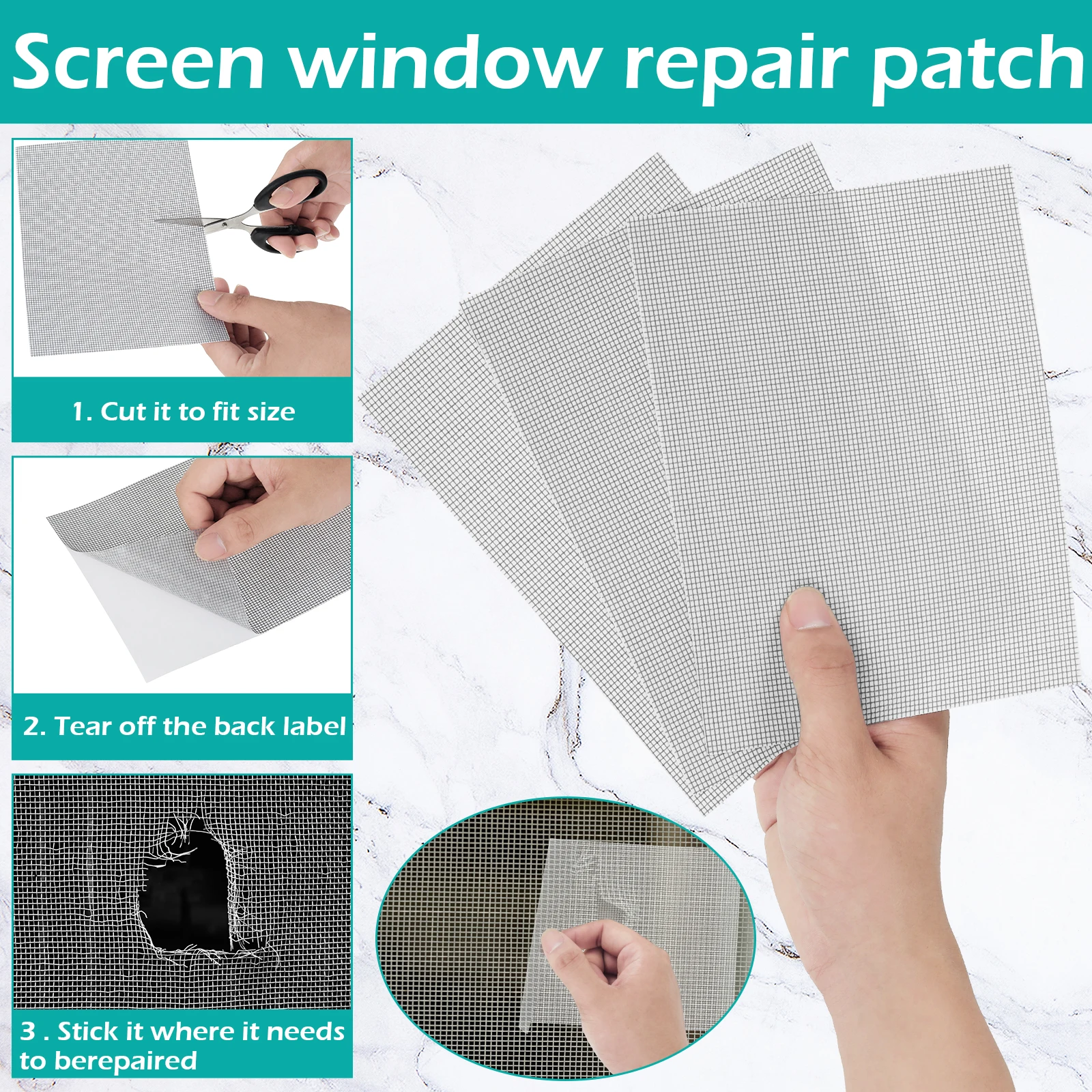 Screen window repair patch

1. Cut it to fit size

2. Tear off the back label

3 . Stick it where it needs to berepaired