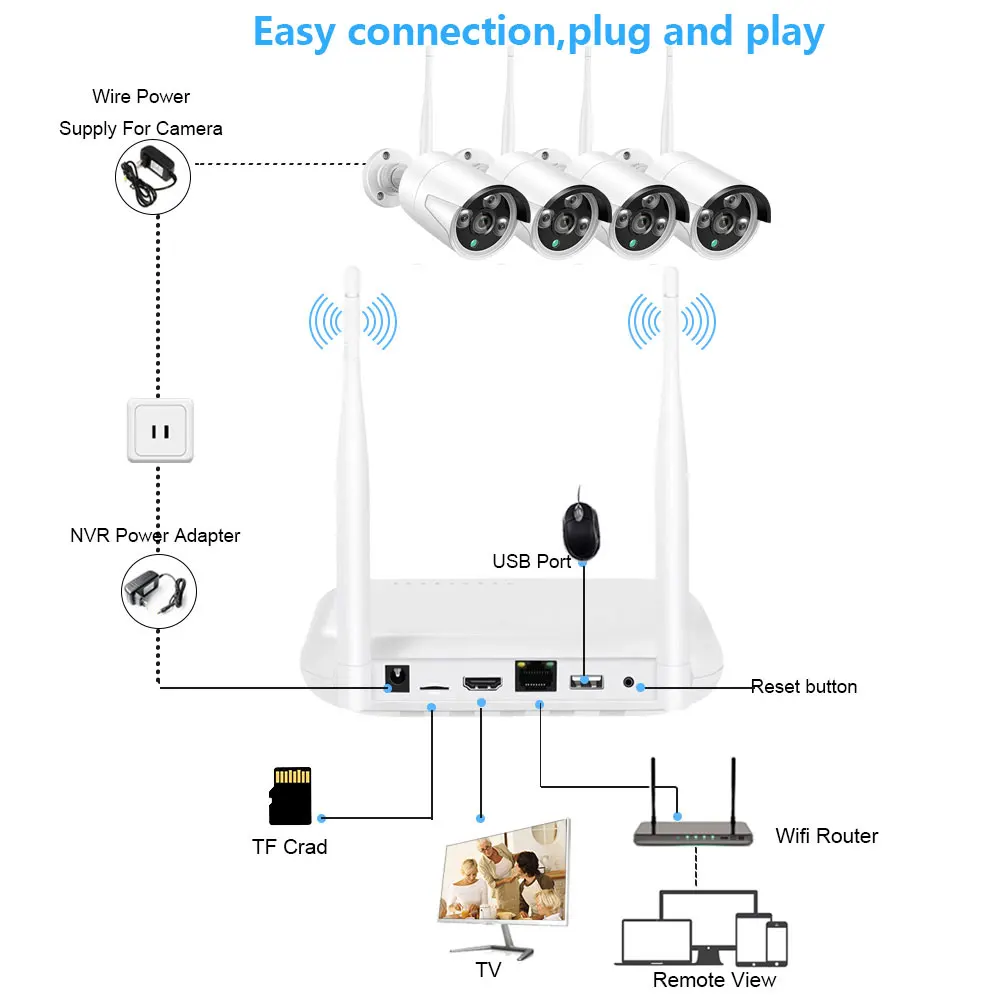 Easy connection,plug and play

Wire Power Supply For Camera

NVR Power Adapter

USB Port

Reset button

TF Crad

TV

Wifi Router

Remote View