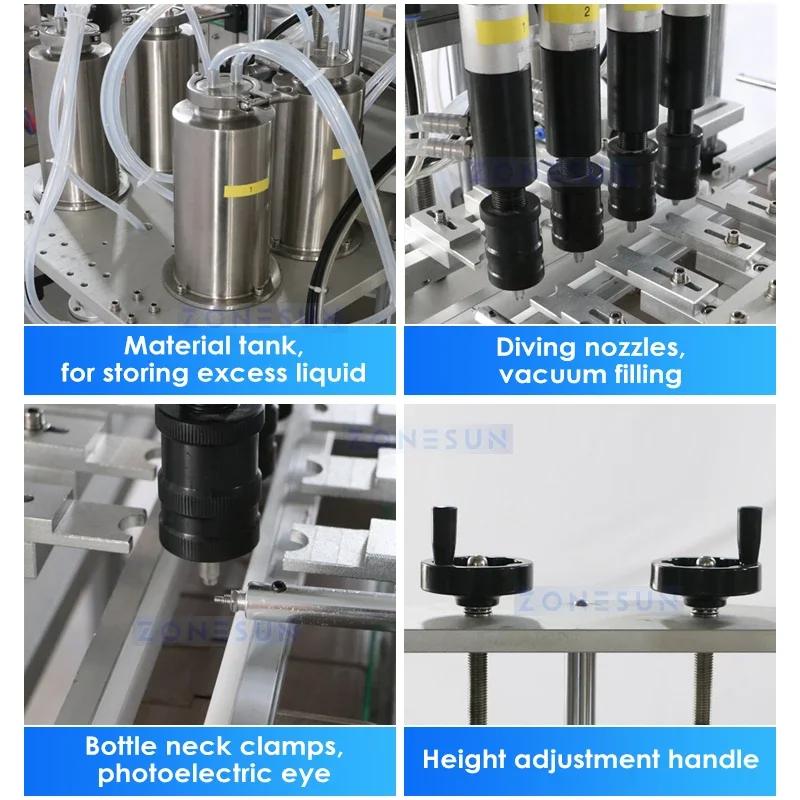 1

ZONESUN

Material tank, for storing excess liquid

2

ZONESUN

Diving nozzles, vacuum filling

ZONESUN

ZONESUN

Bottle neck clamps, photoelectric eye

ZONESUN

Height adjustment handle