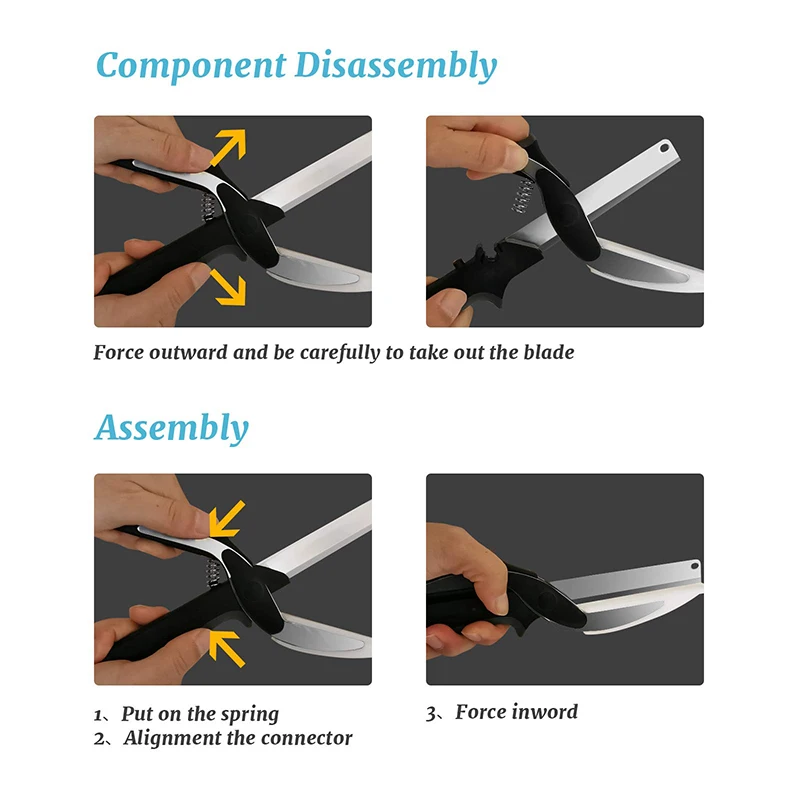 Component Disassembly

Force outward and be carefully to take out the blade

Assembly

1、Put on the spring
2、Alignment the connector

3、Force inword