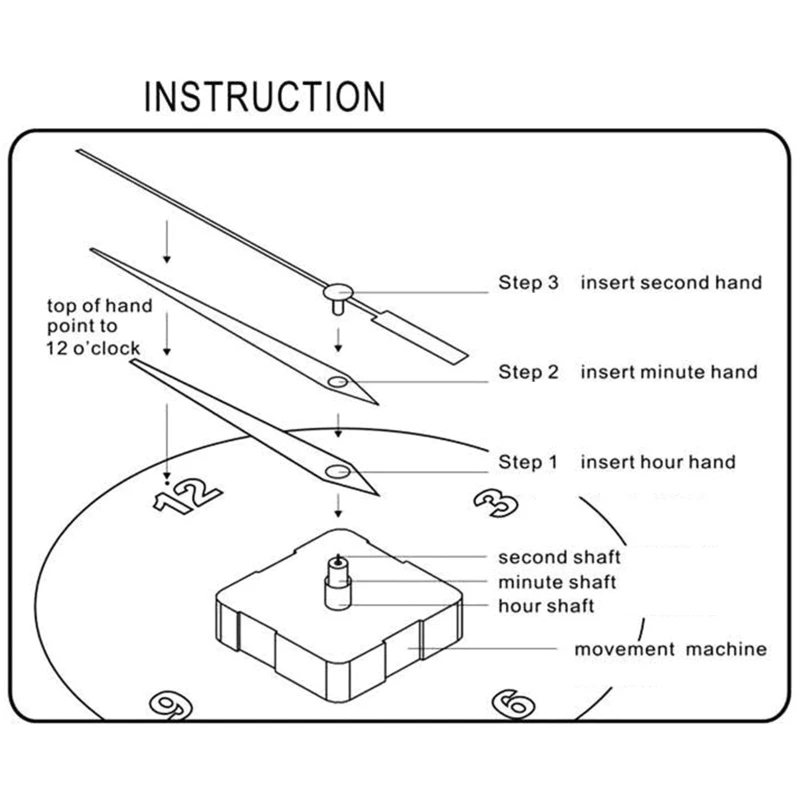 INSTRUCTION

top of hand point to 12 o'clock

Step 3 insert second hand

Step 2 insert minute hand

Step 1 insert hour hand

12

3

second shaft
minute shaft
hour shaft

movement machine

9

6